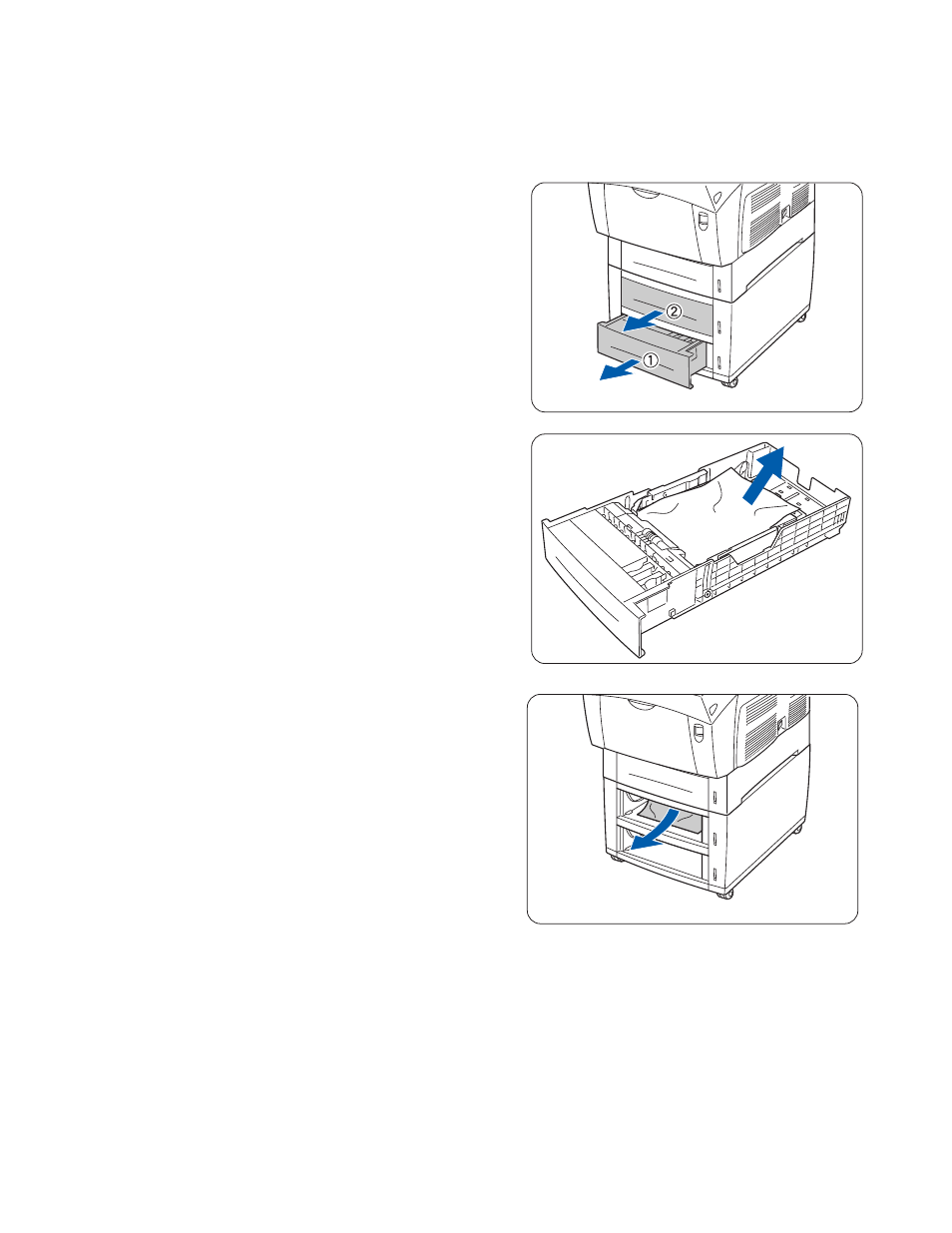 ②
①