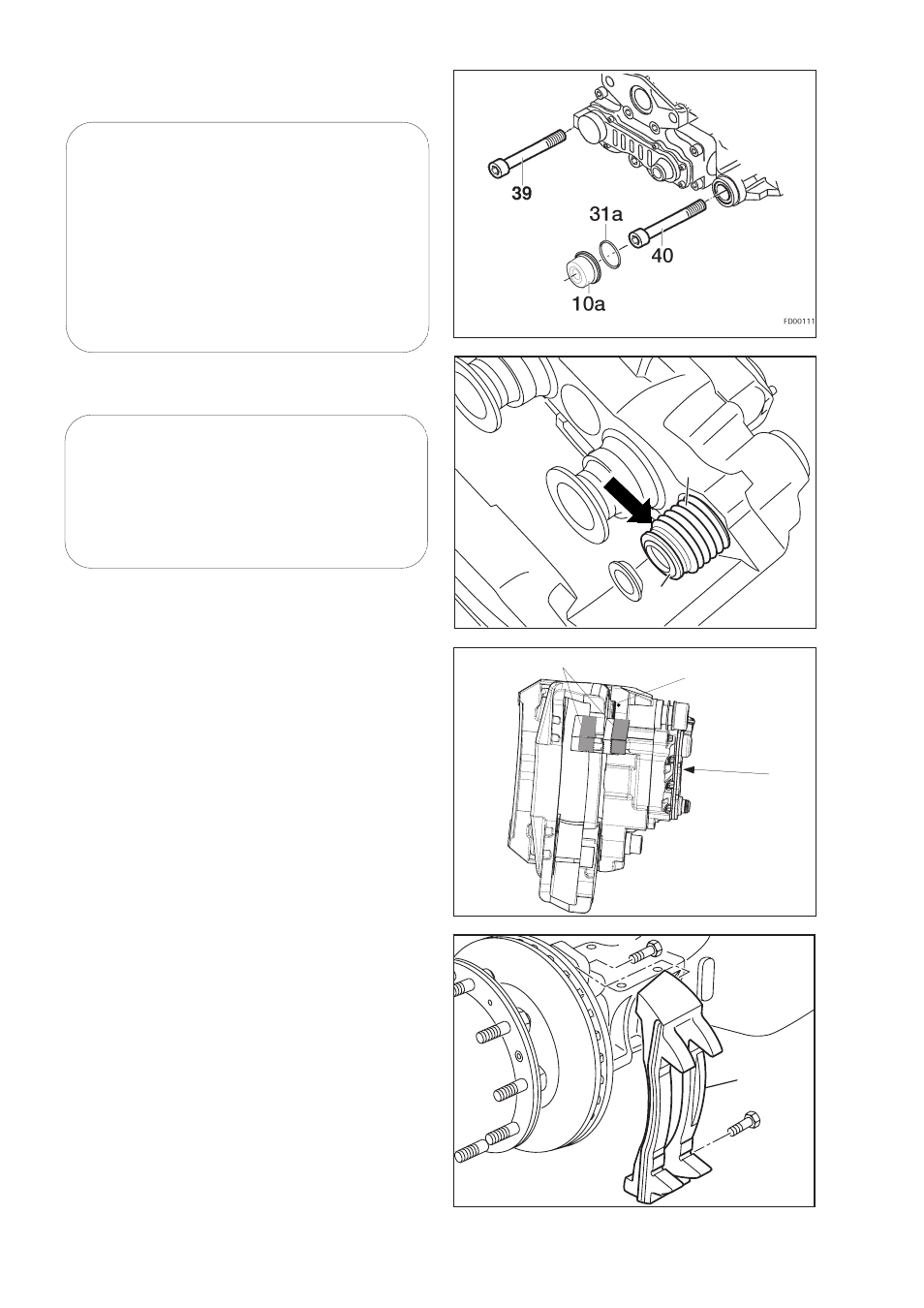 39

31a

40

10a

FD00111