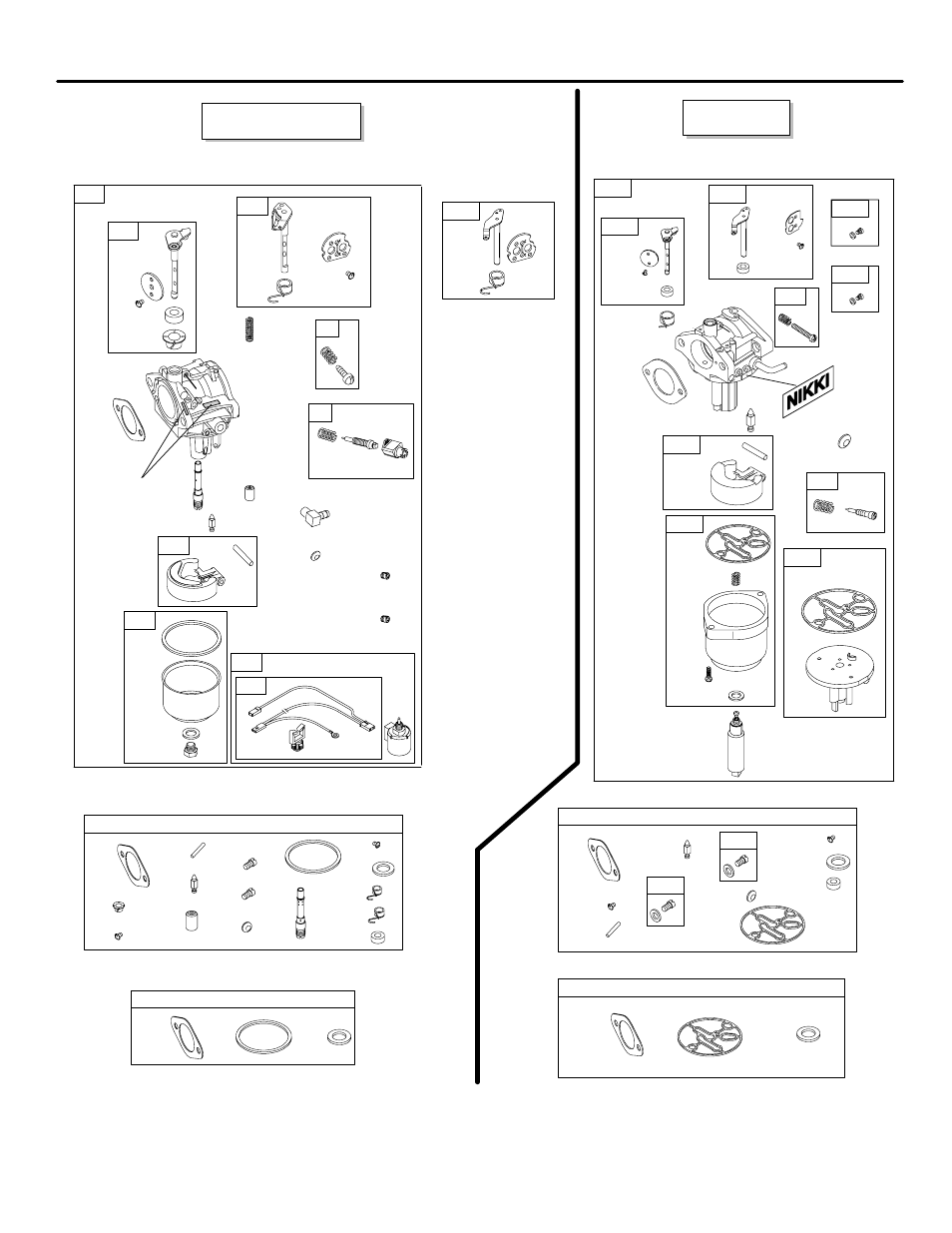 NIKKI