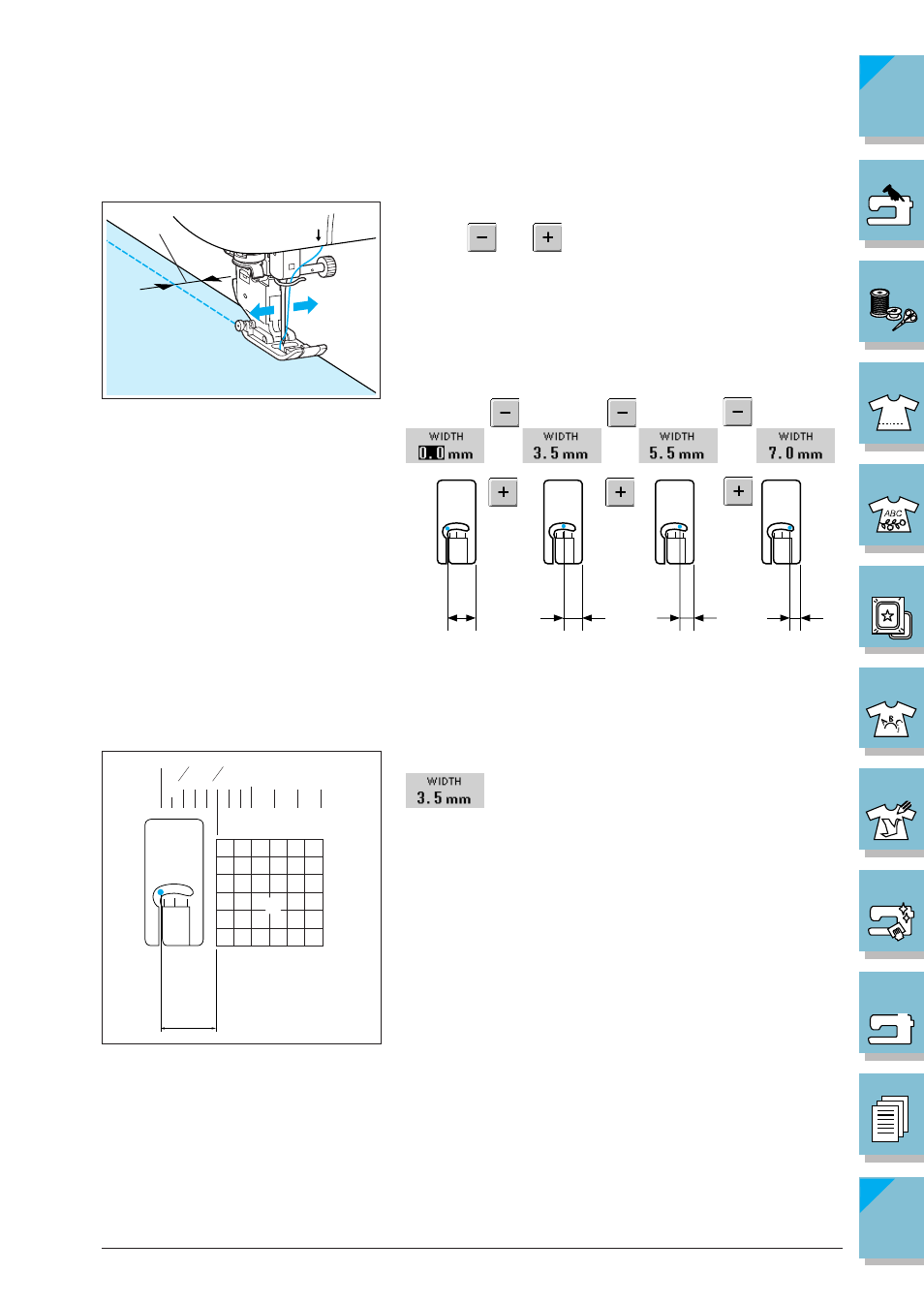 −

+

−

−

−

WIDTH
0.0 mm

WIDTH
3.5 mm

WIDTH
5.5 mm

WIDTH
7.0 mm

+

+

+

WIDTH
3.5 mm

ABC