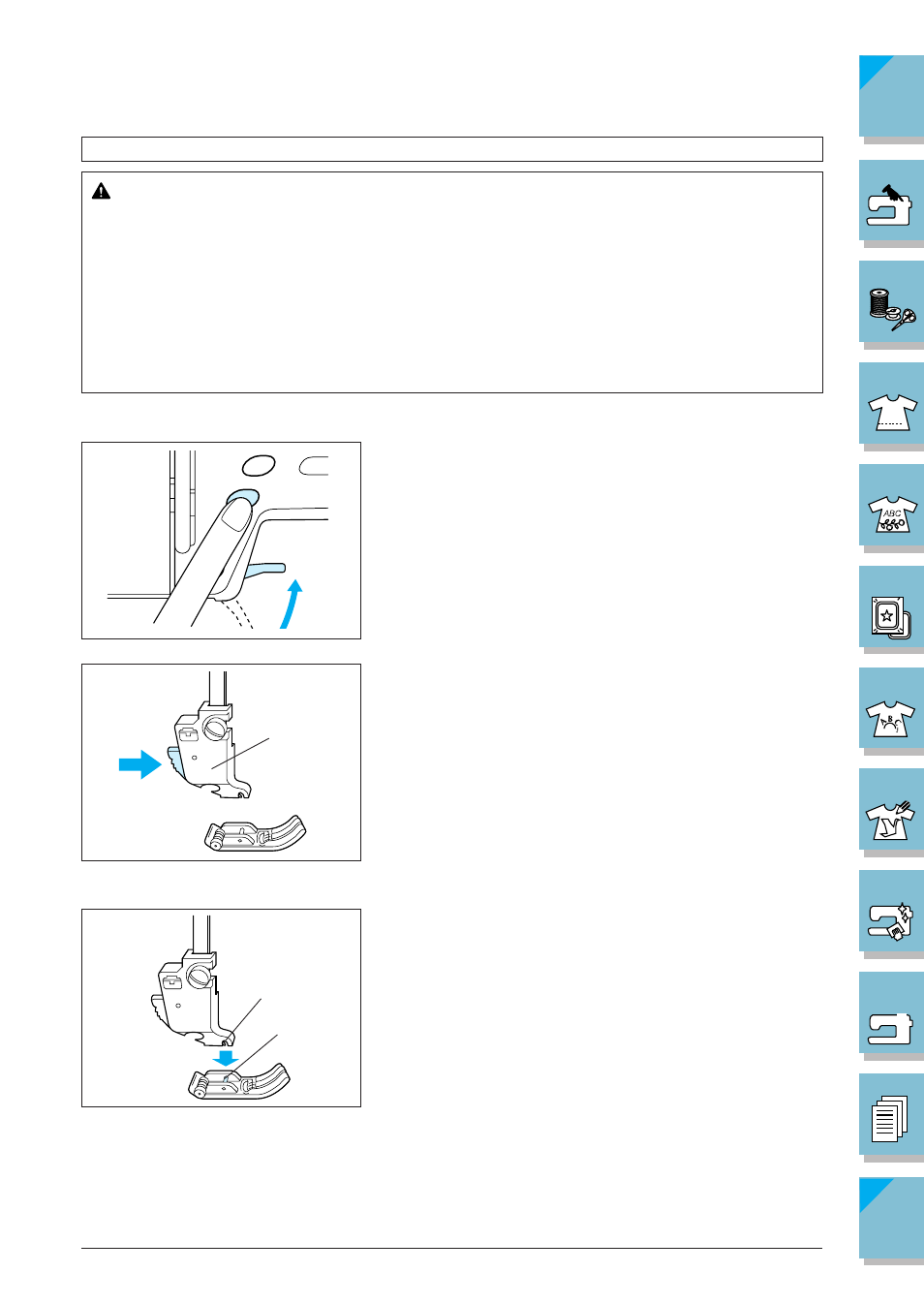 ABC