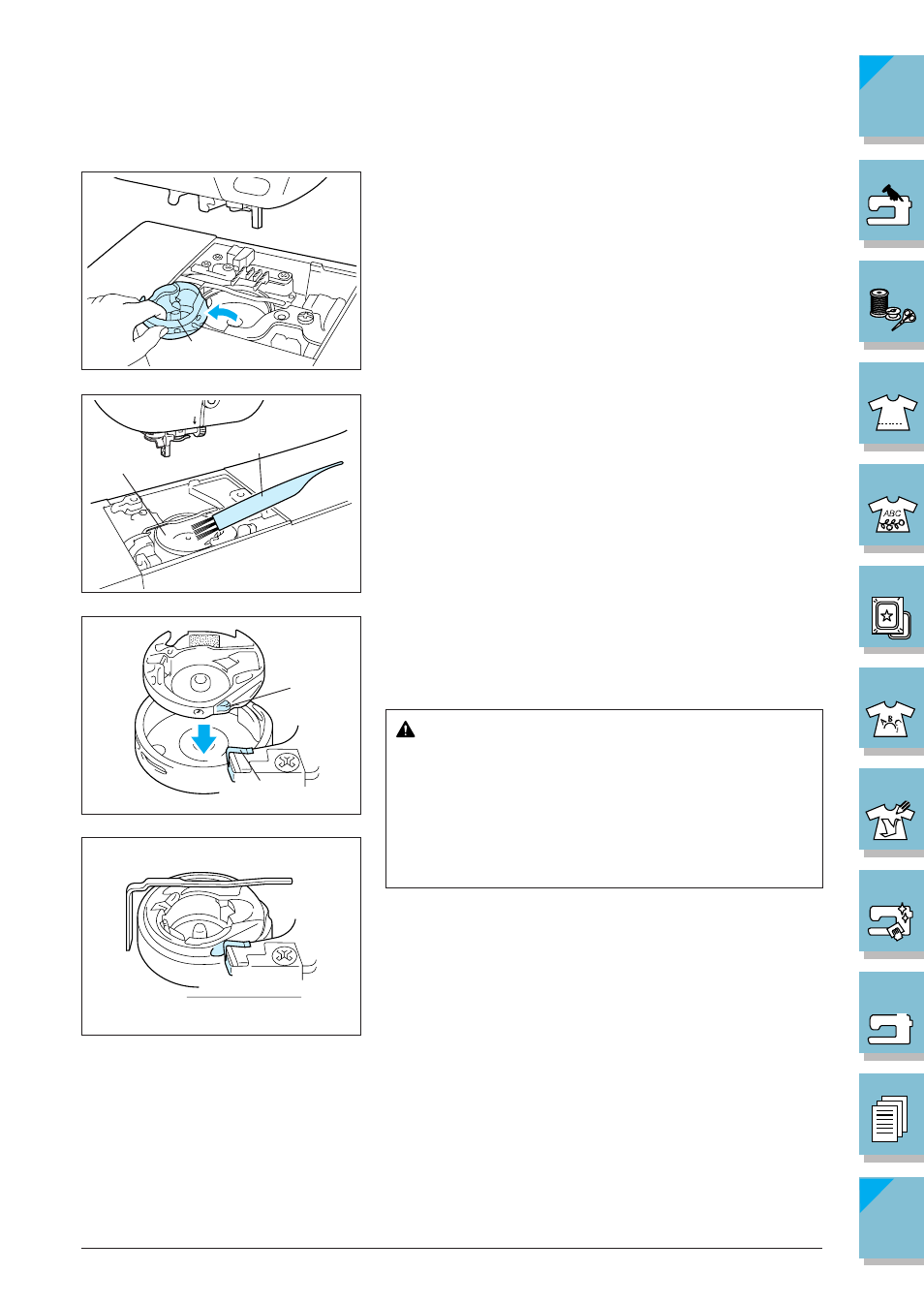 ABC