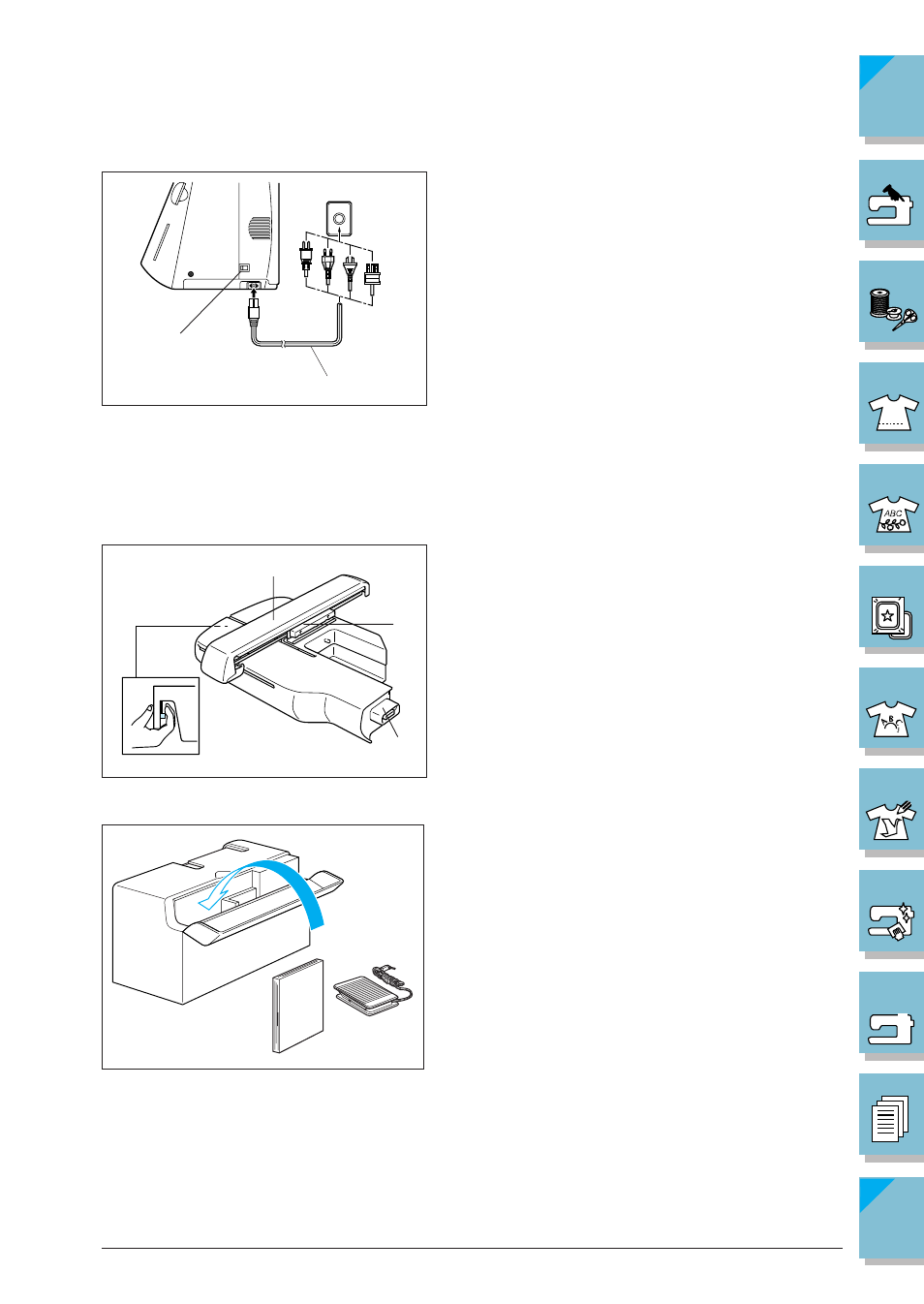 ABC