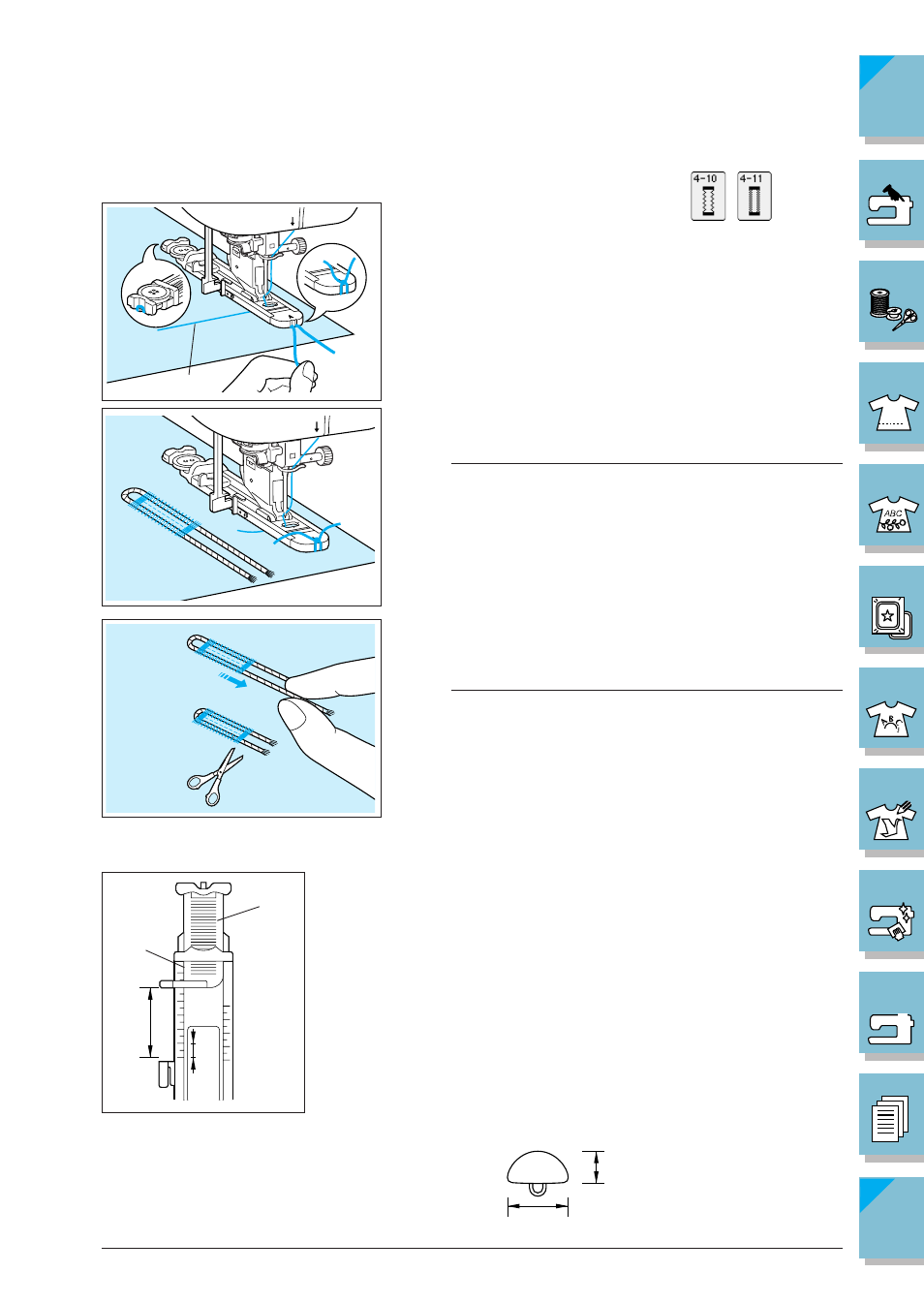 4-10 4-11

ABC