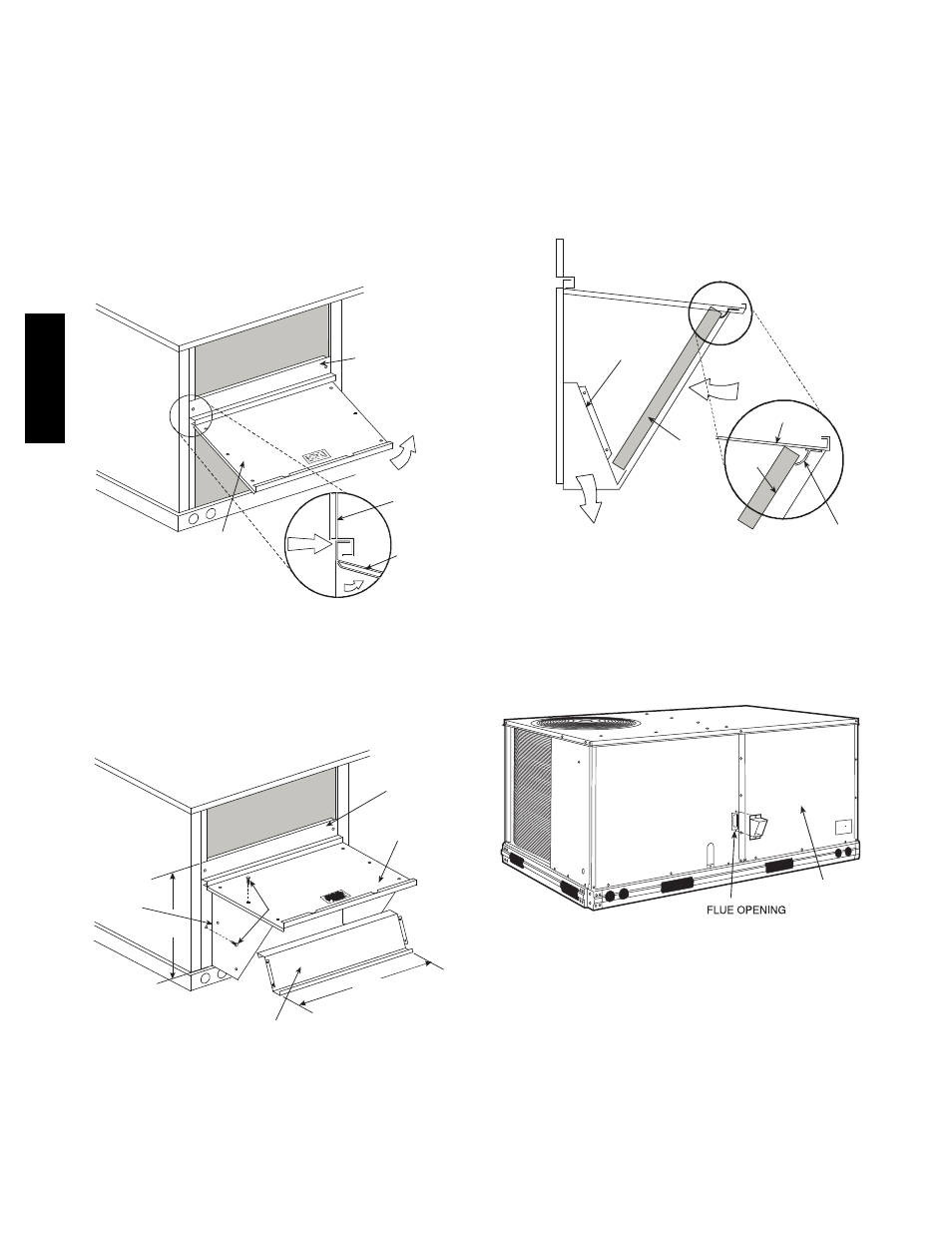 FLUE OPENING