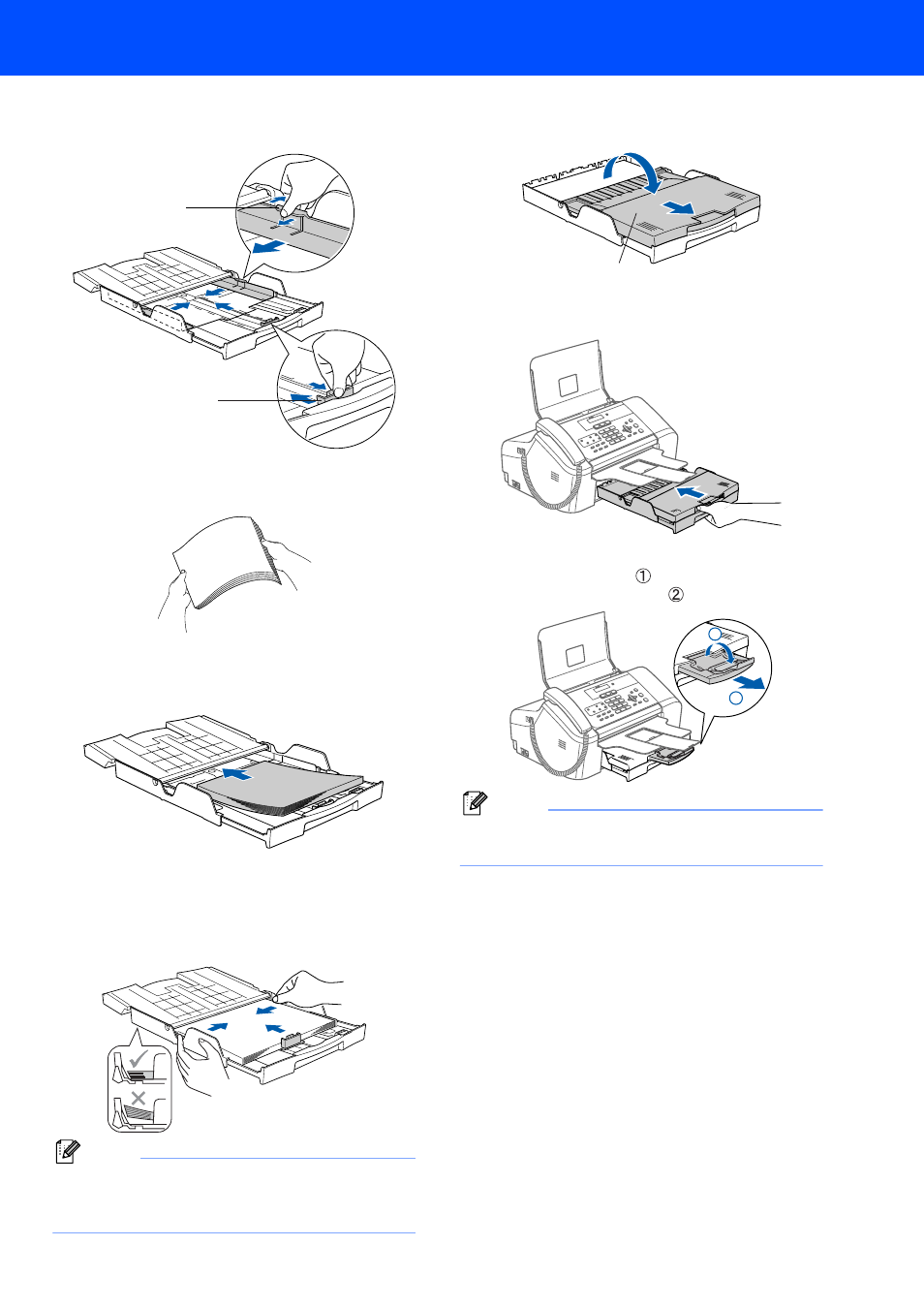 ①
②