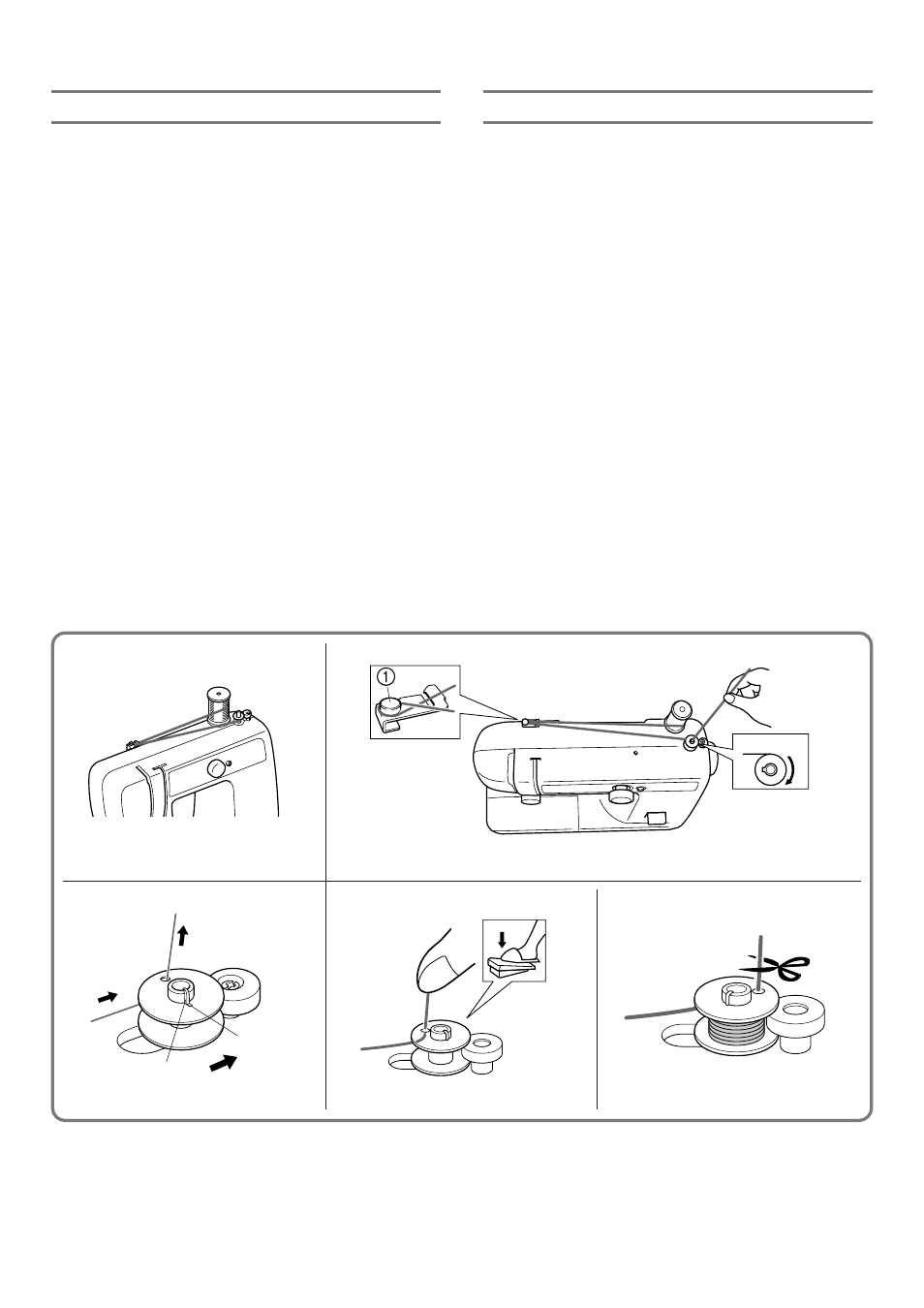 ①