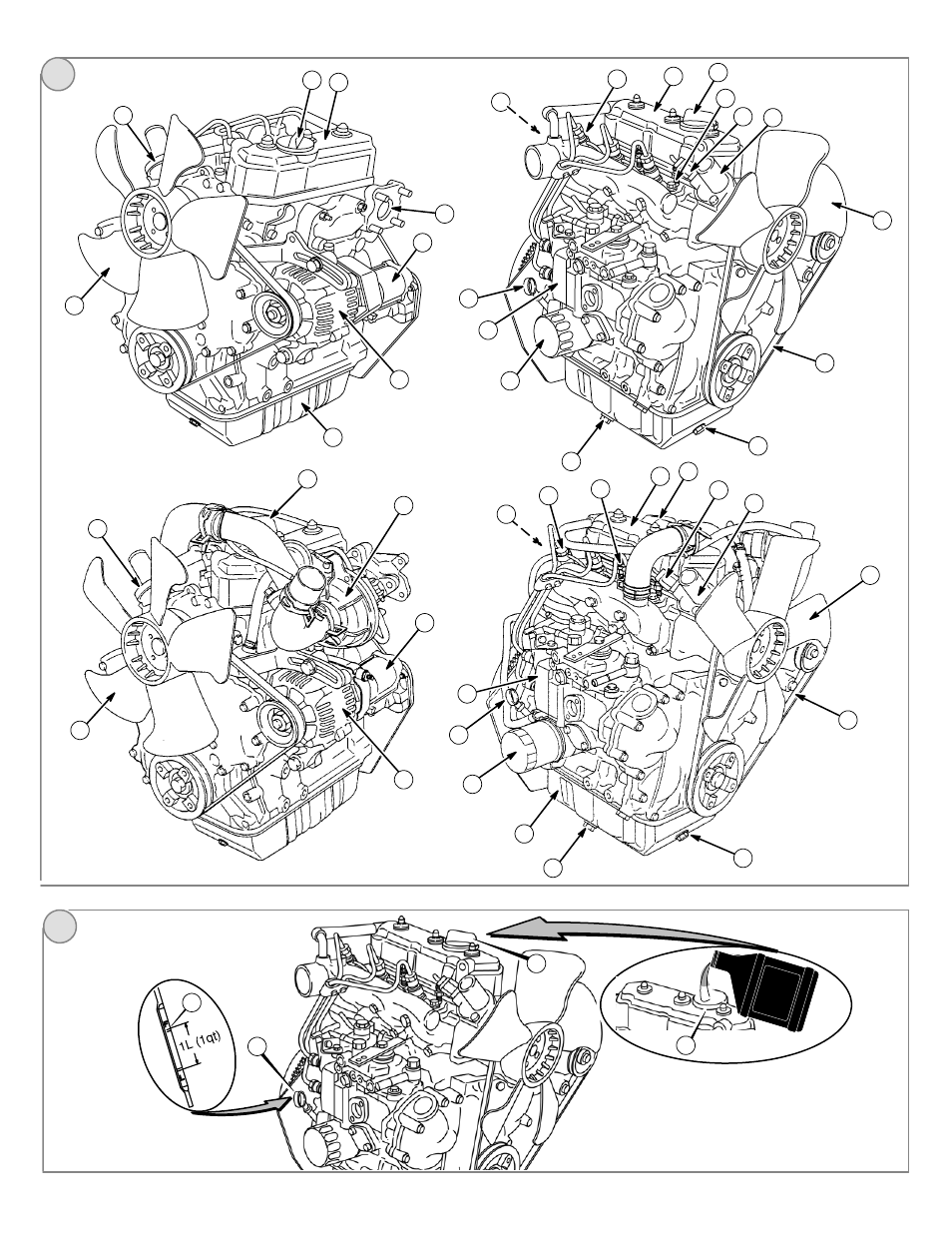 1L (1qt)