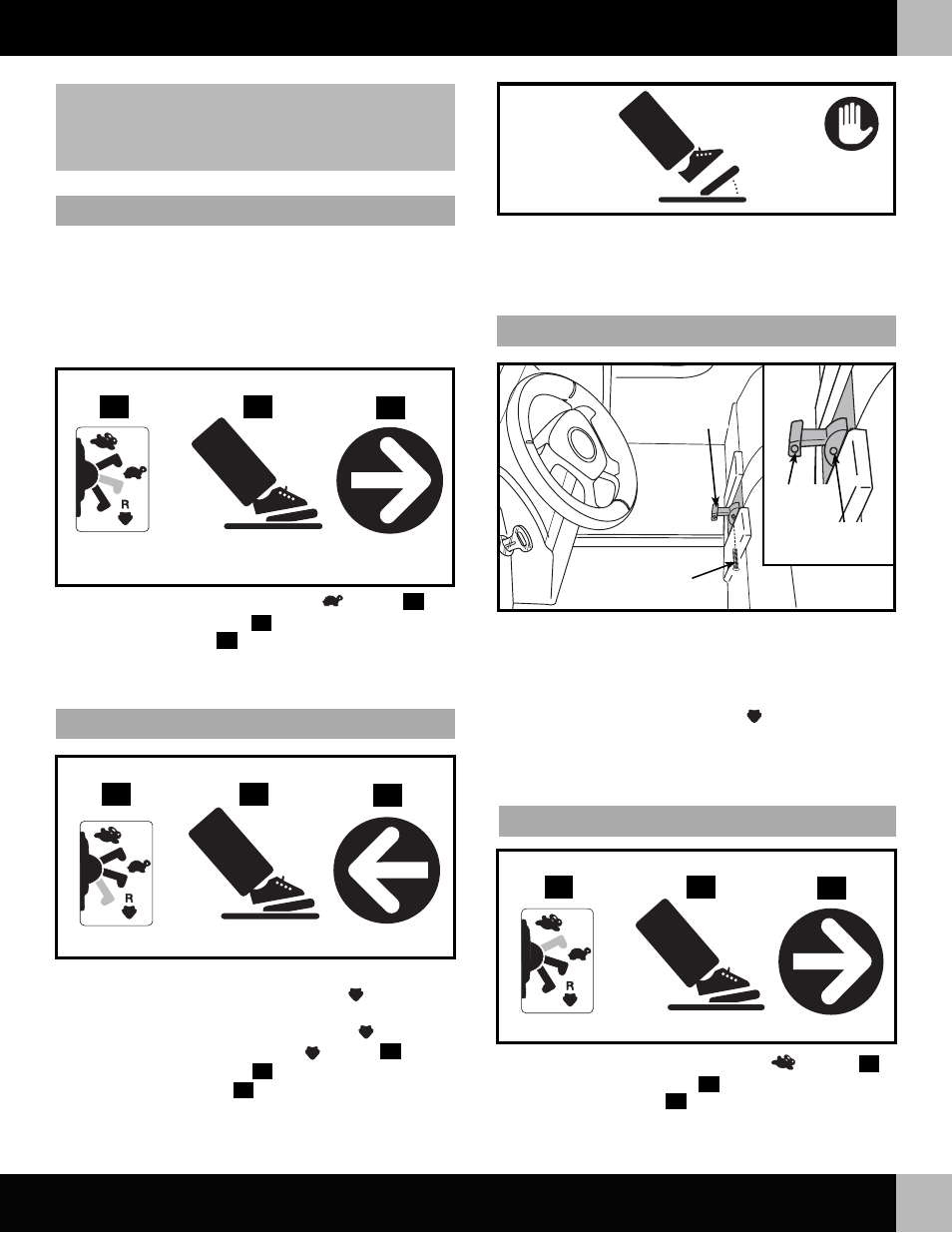 R

R

R