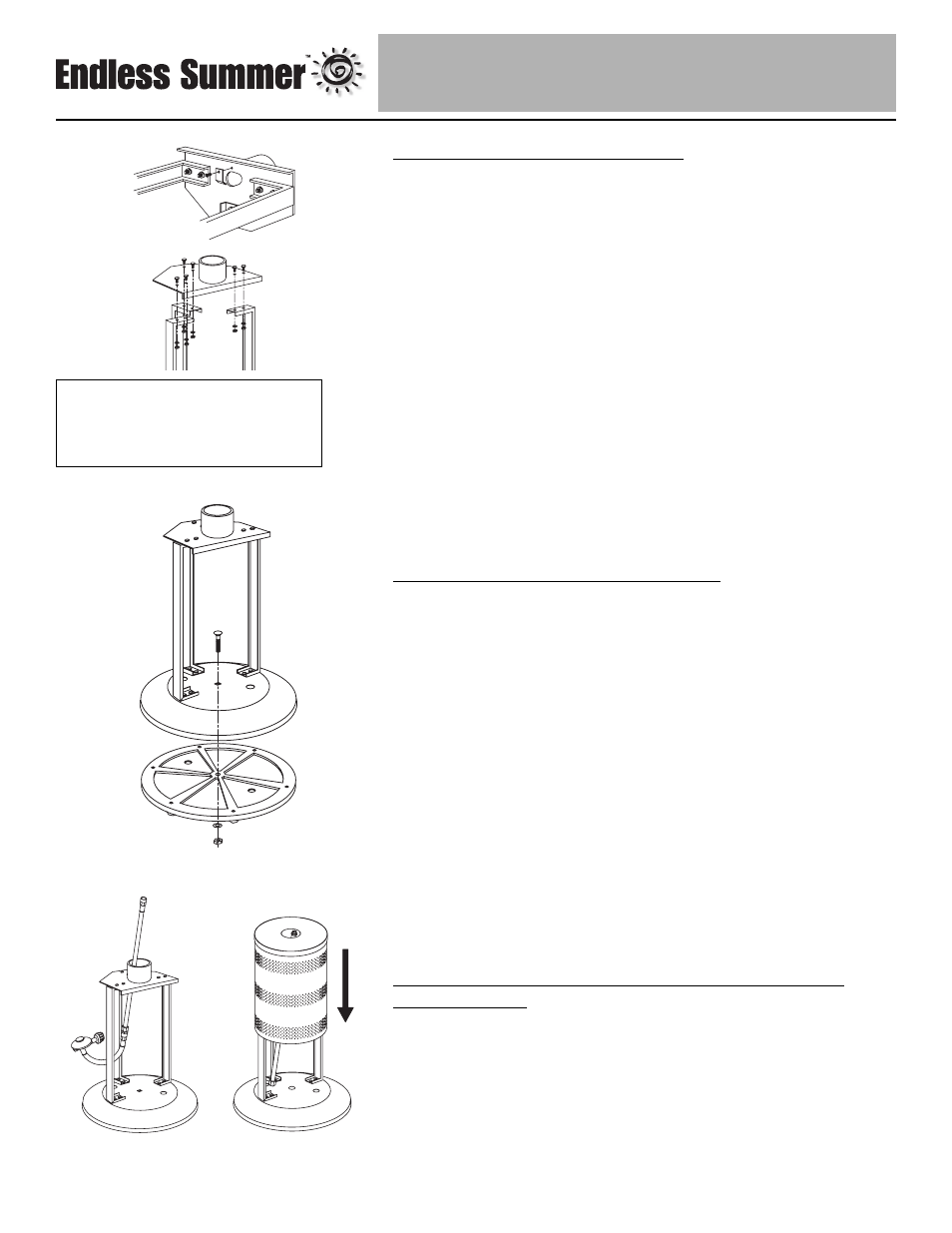 Endless Summer