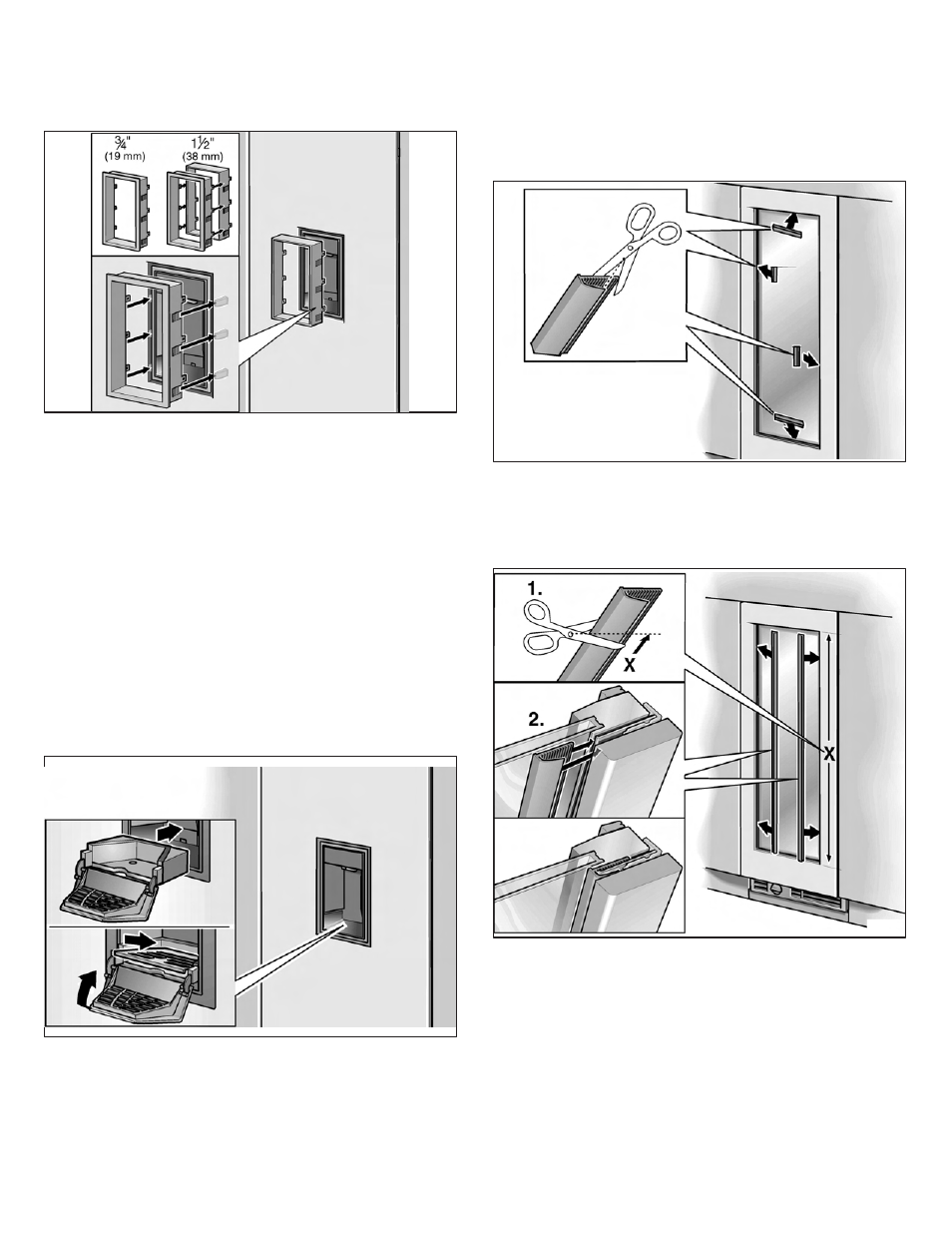 $\frac{3}{4}$"
(19 mm)

$1\frac{1}{2}$"
(38 mm)

1.

X

2.

X