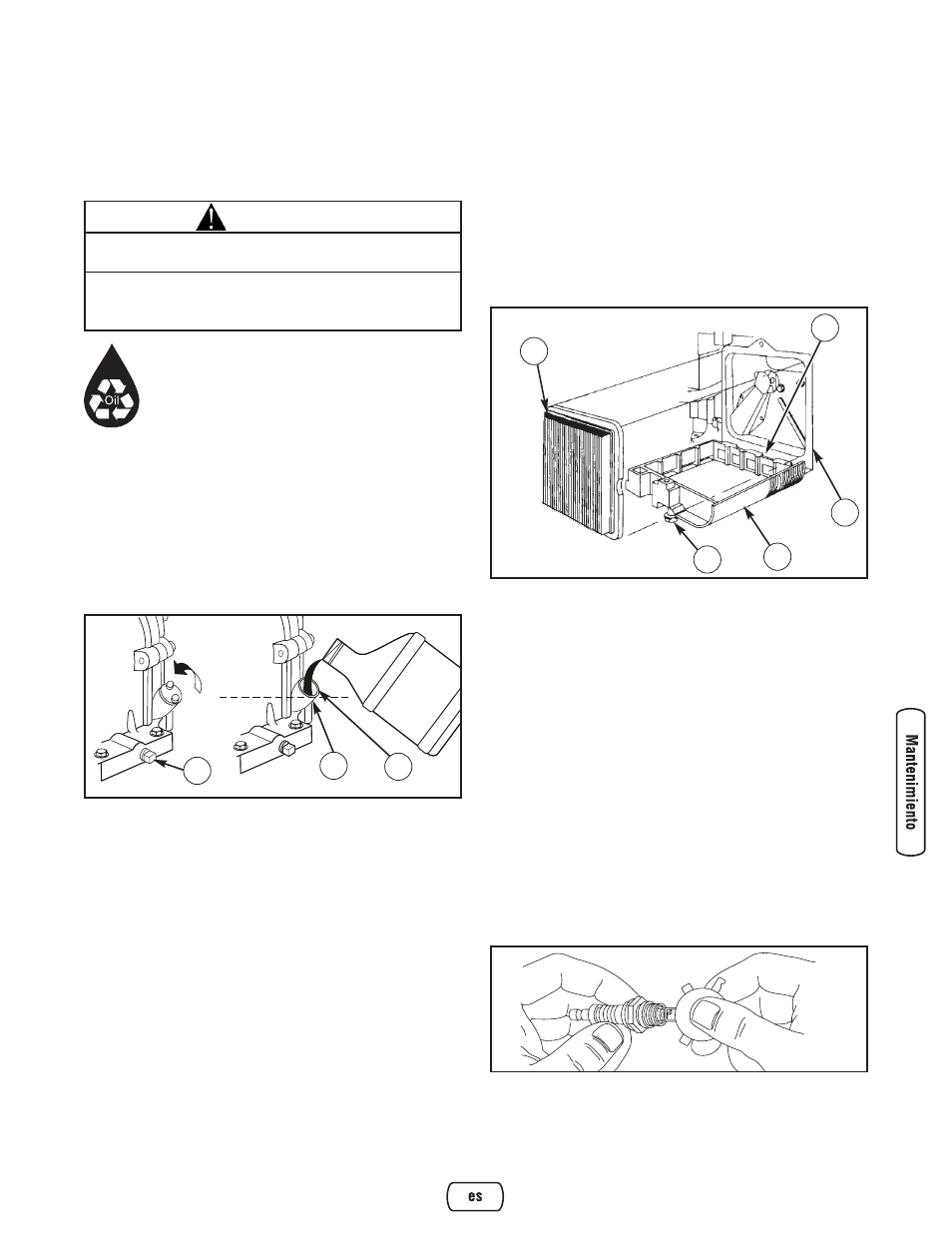 Oil

Mantenimiento

es