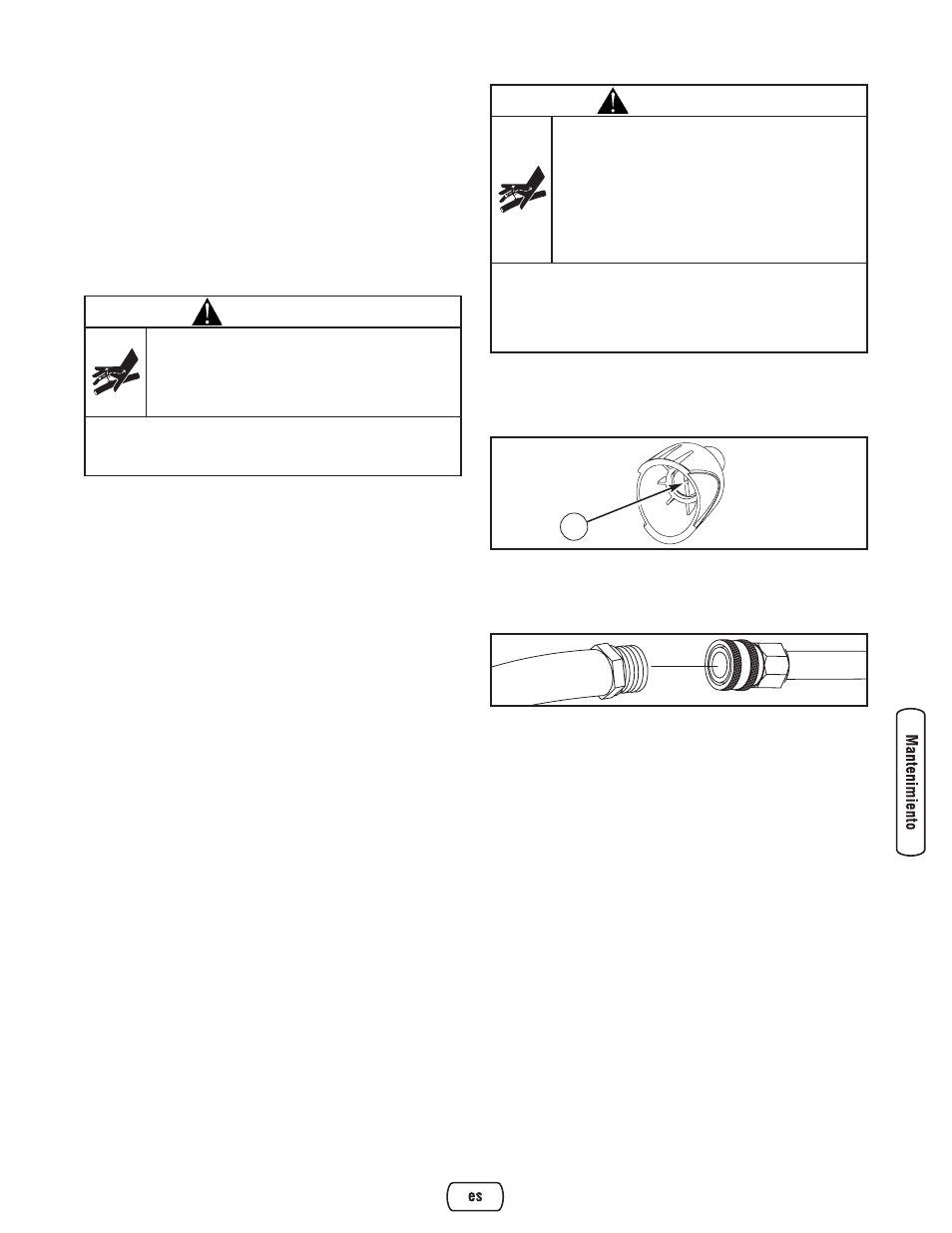 Mantenimiento

es