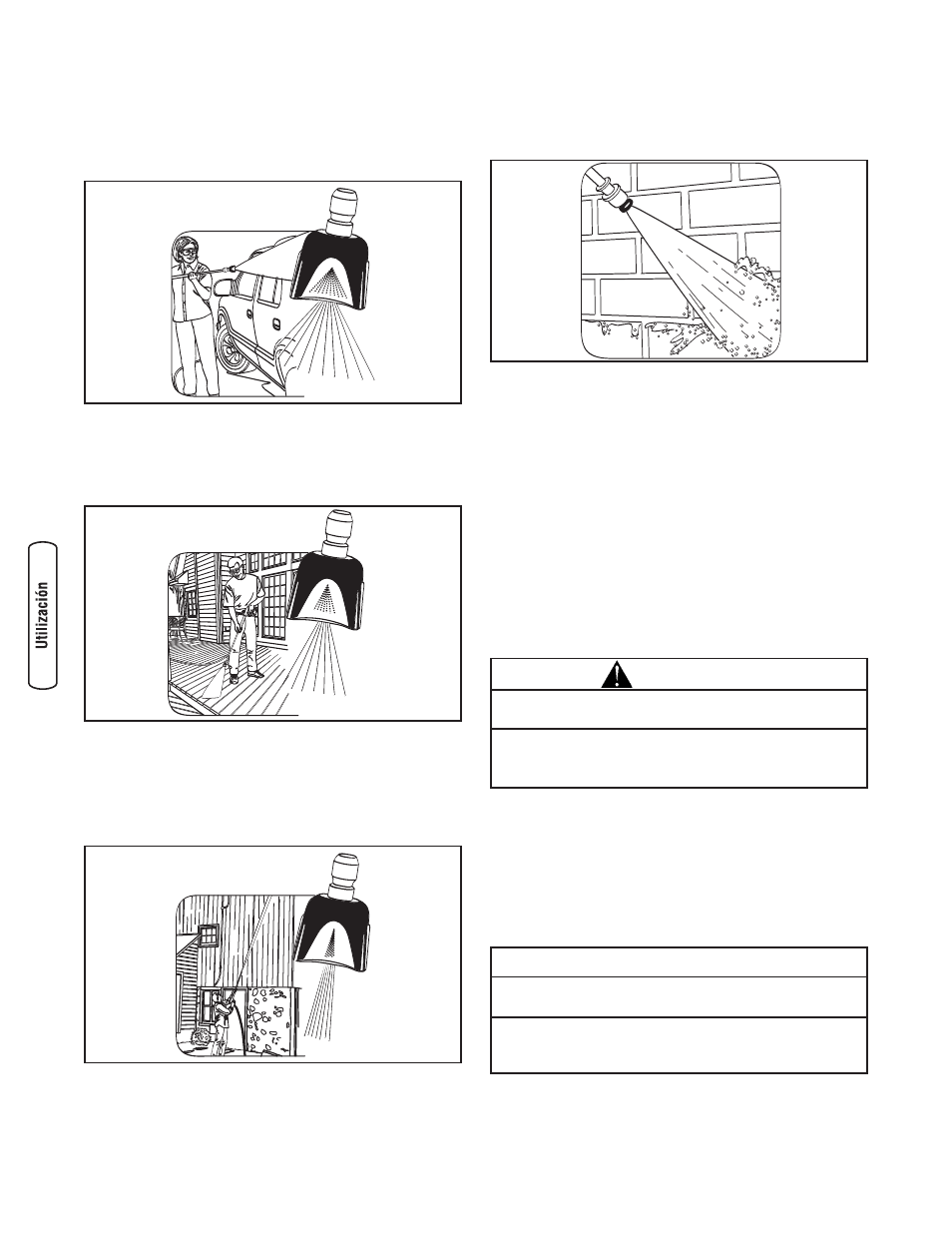 Utilización