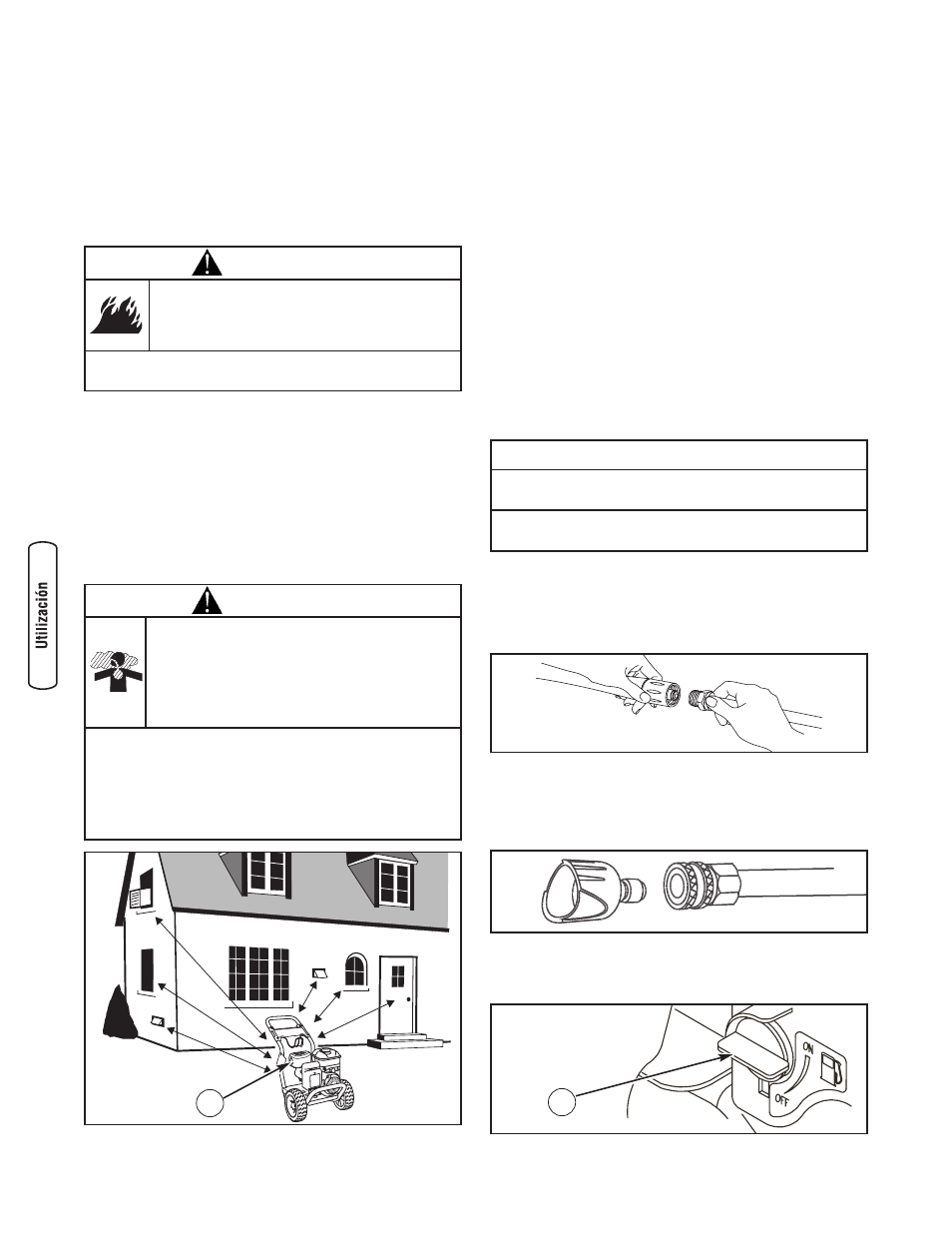 Utilización

ON

OFF