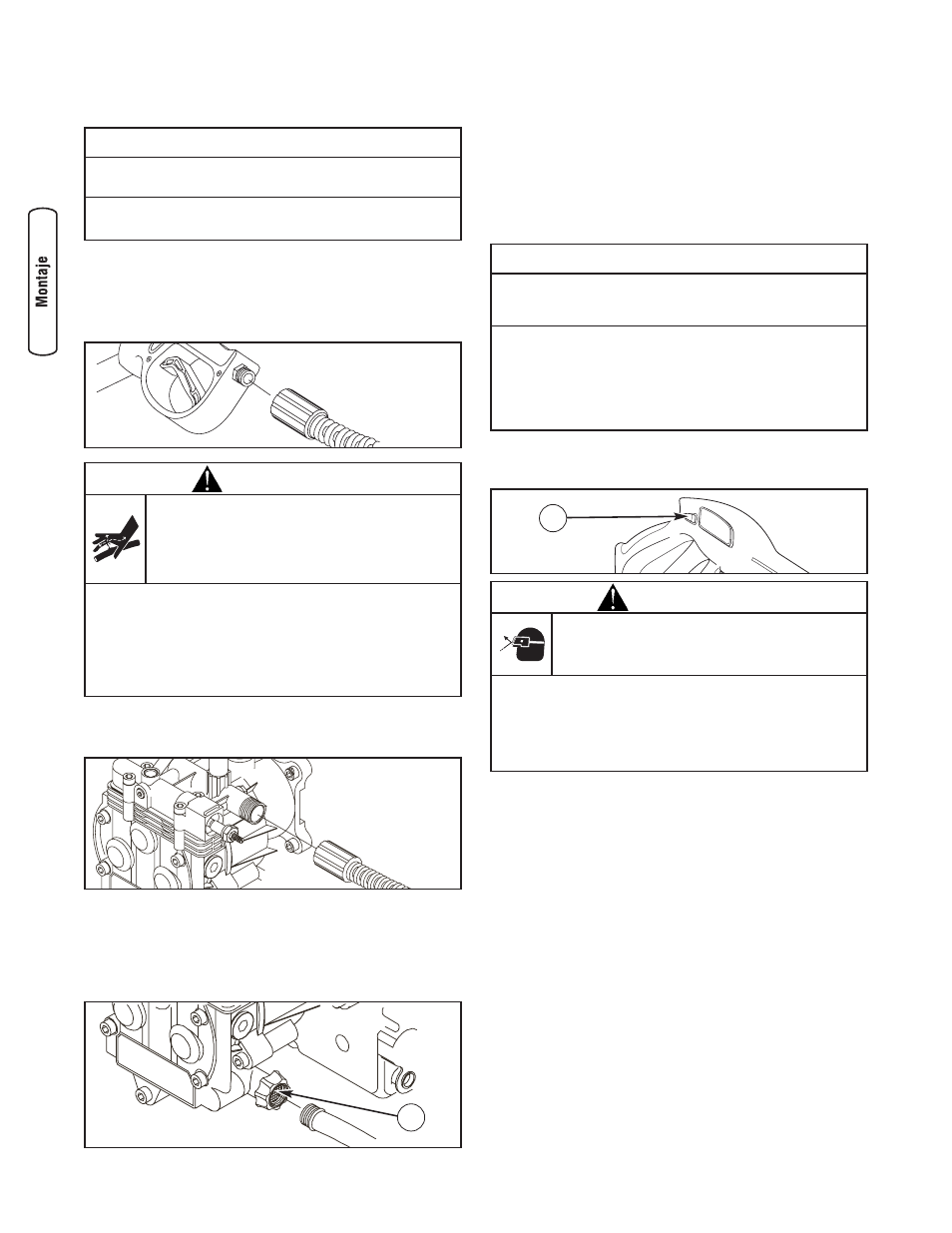 Montaje