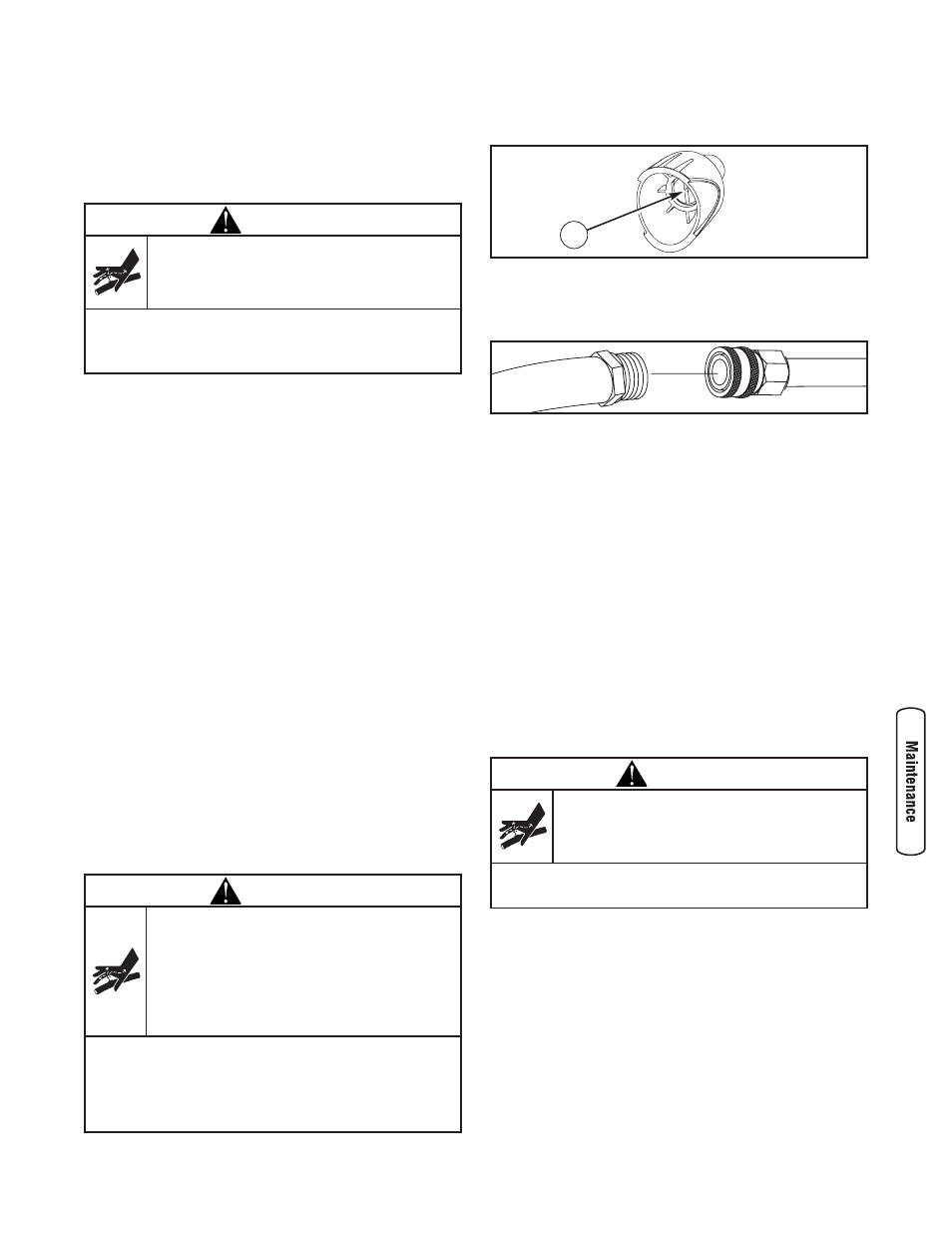 Maintenance