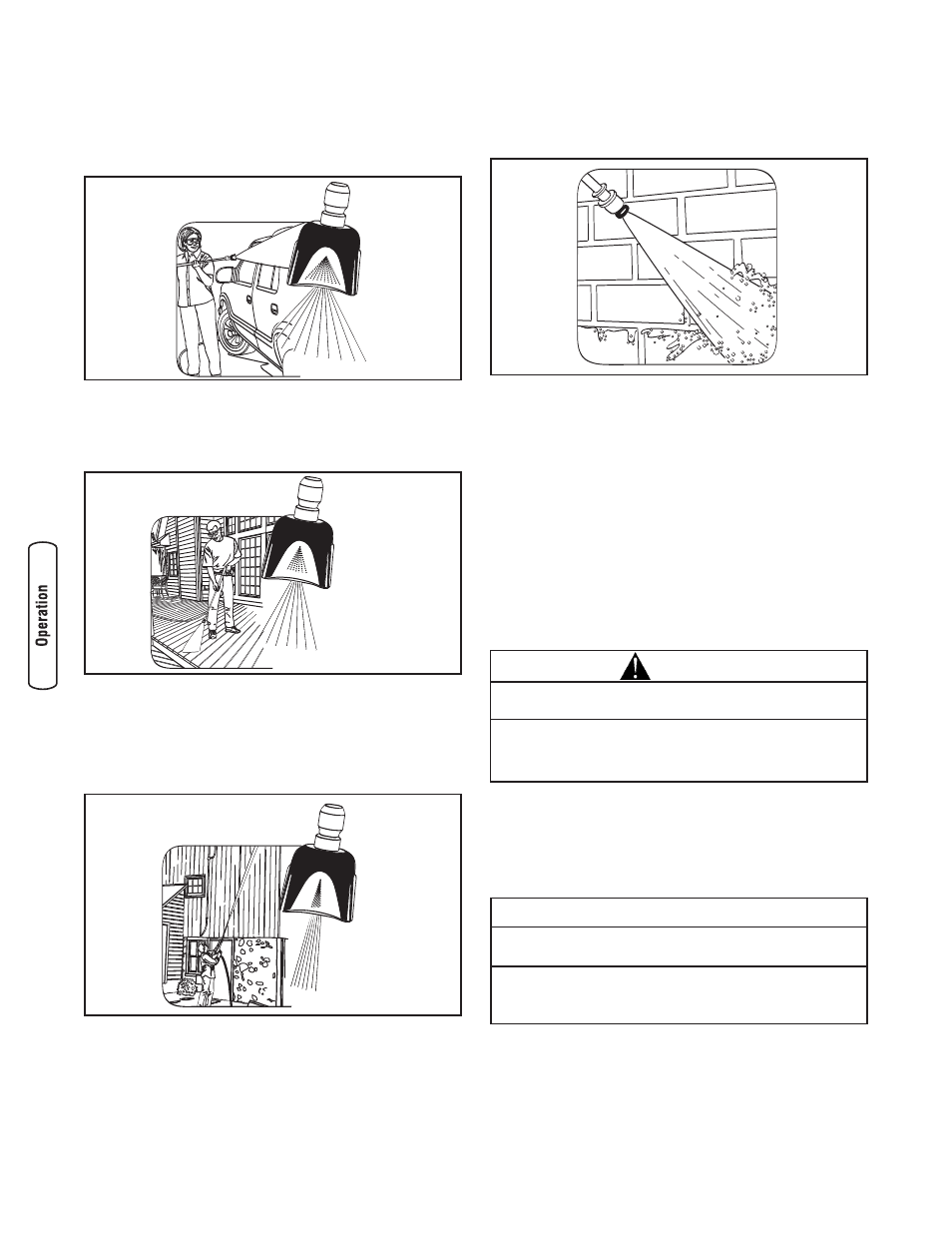 Operation