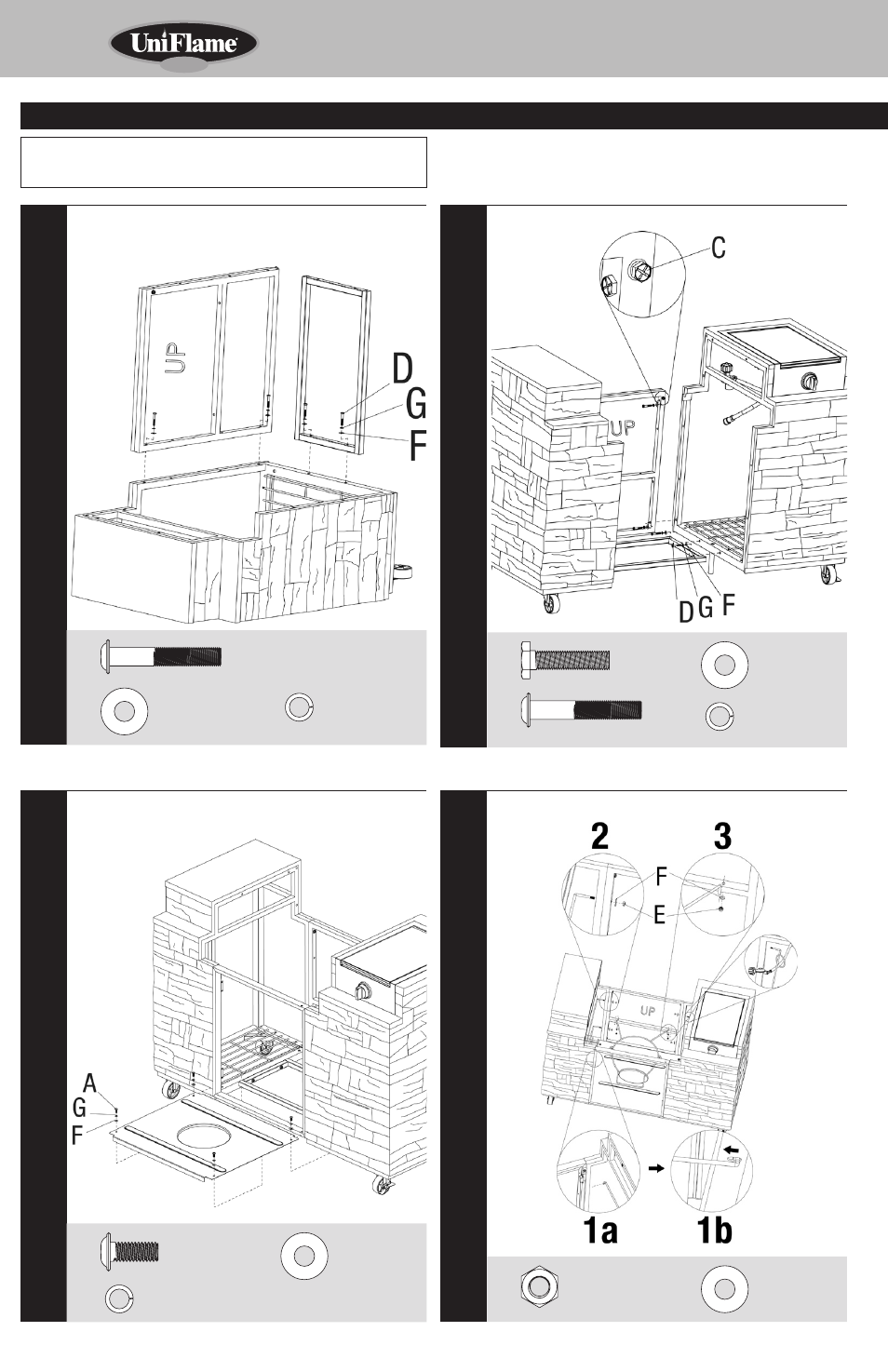 UniFlame

UP

D
G
F

C

UP

D G F

A
G
F

2
3
F
E
UP
1a
1b