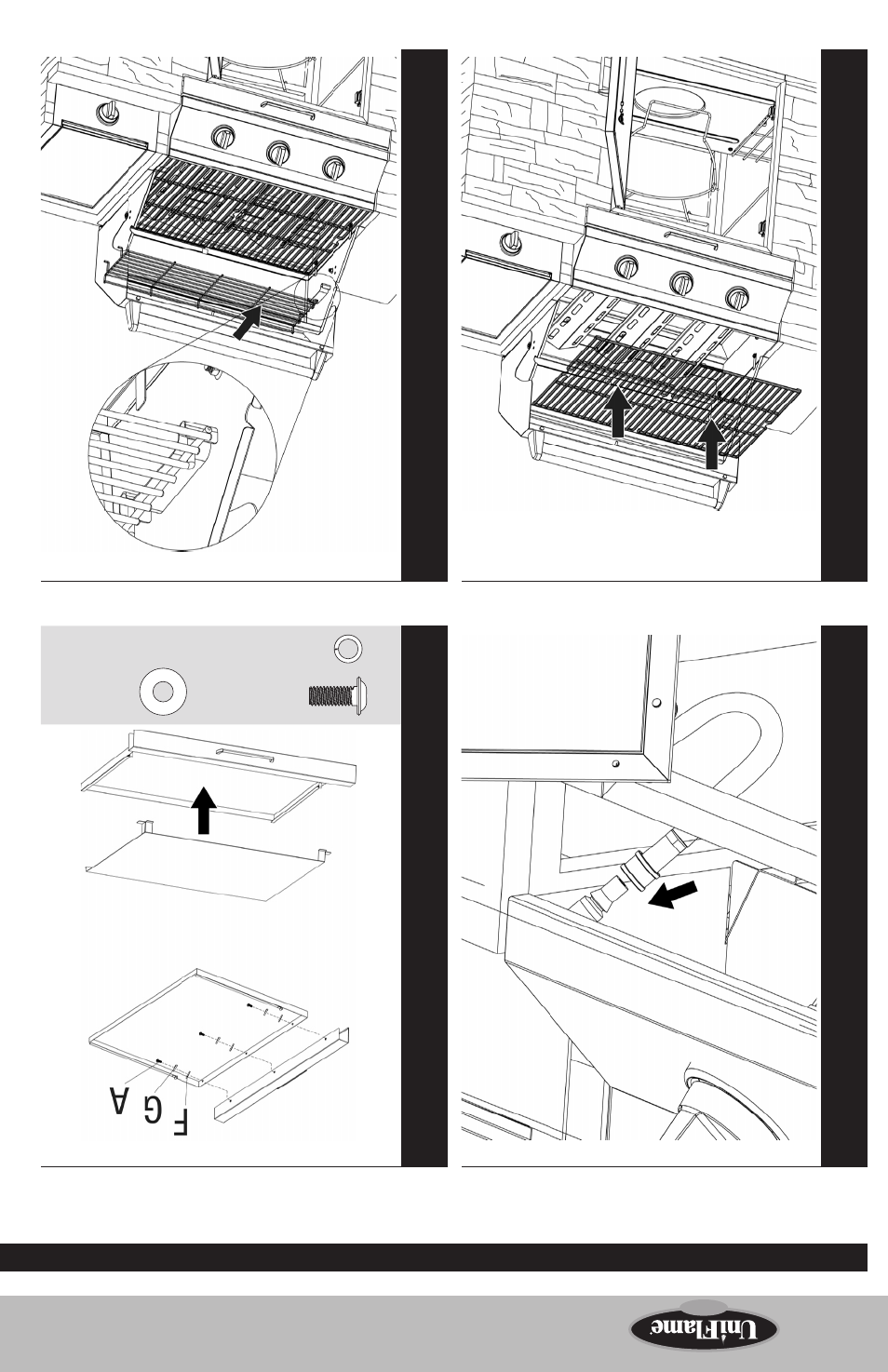 A
G
F

UniFlame