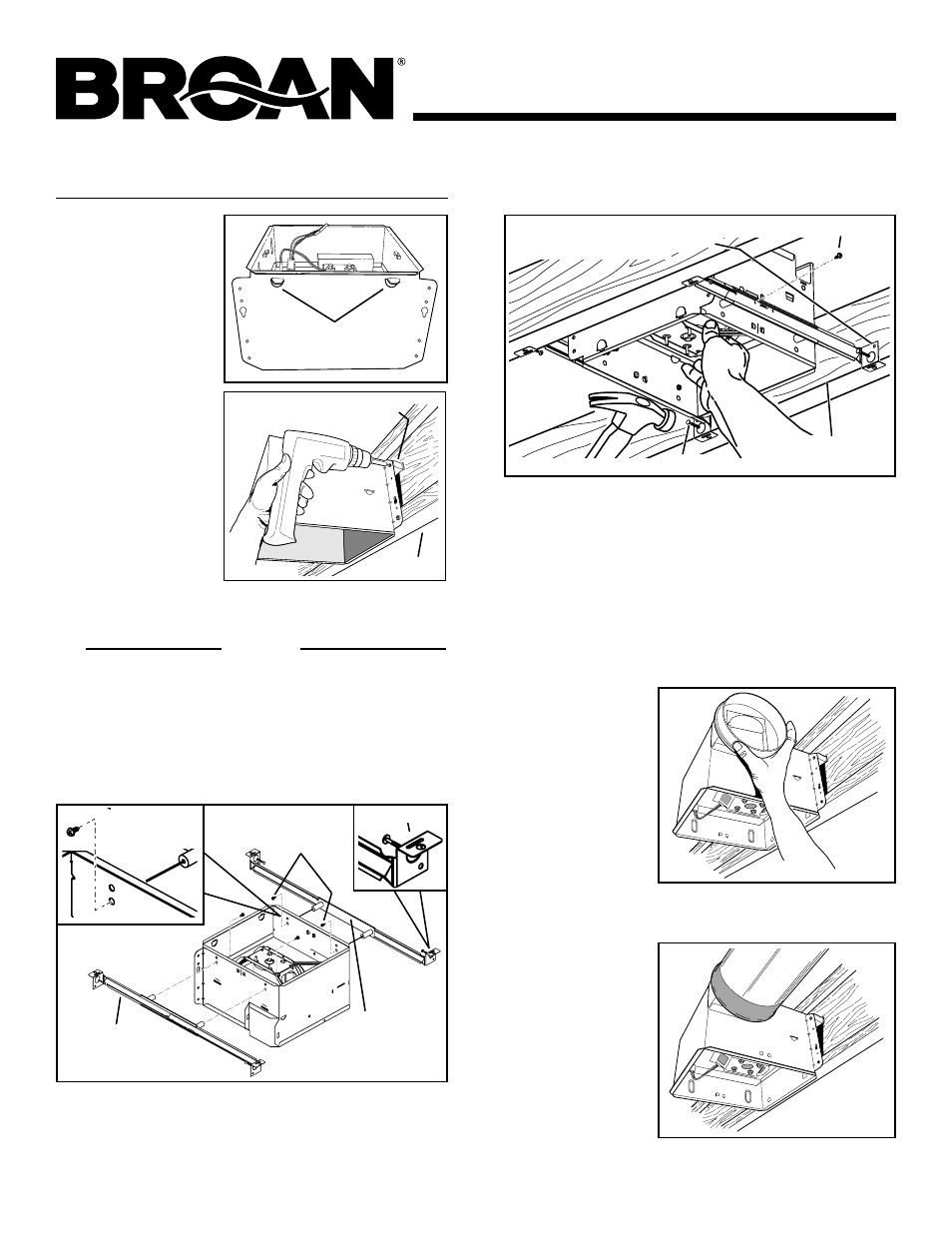 BROAN®