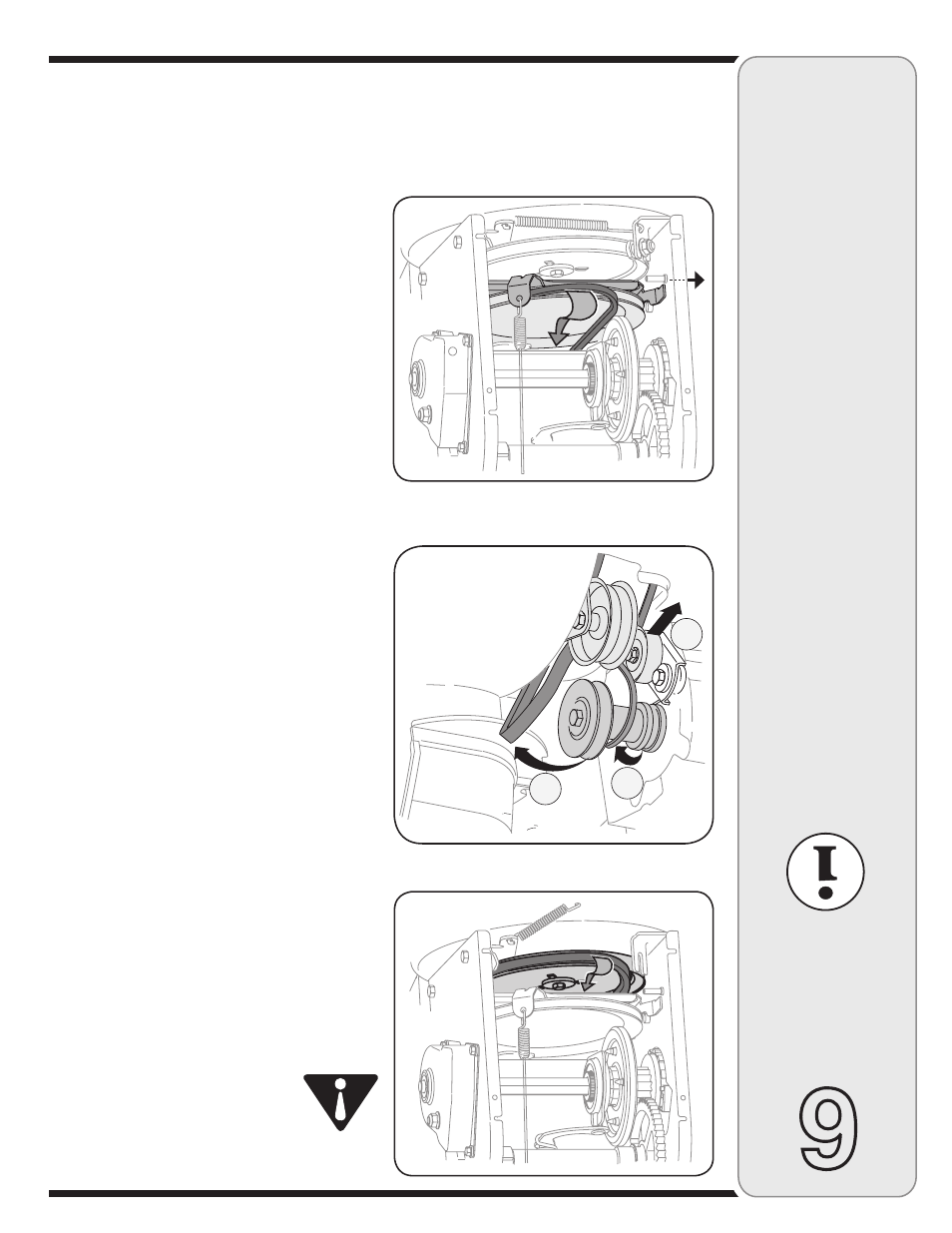 9