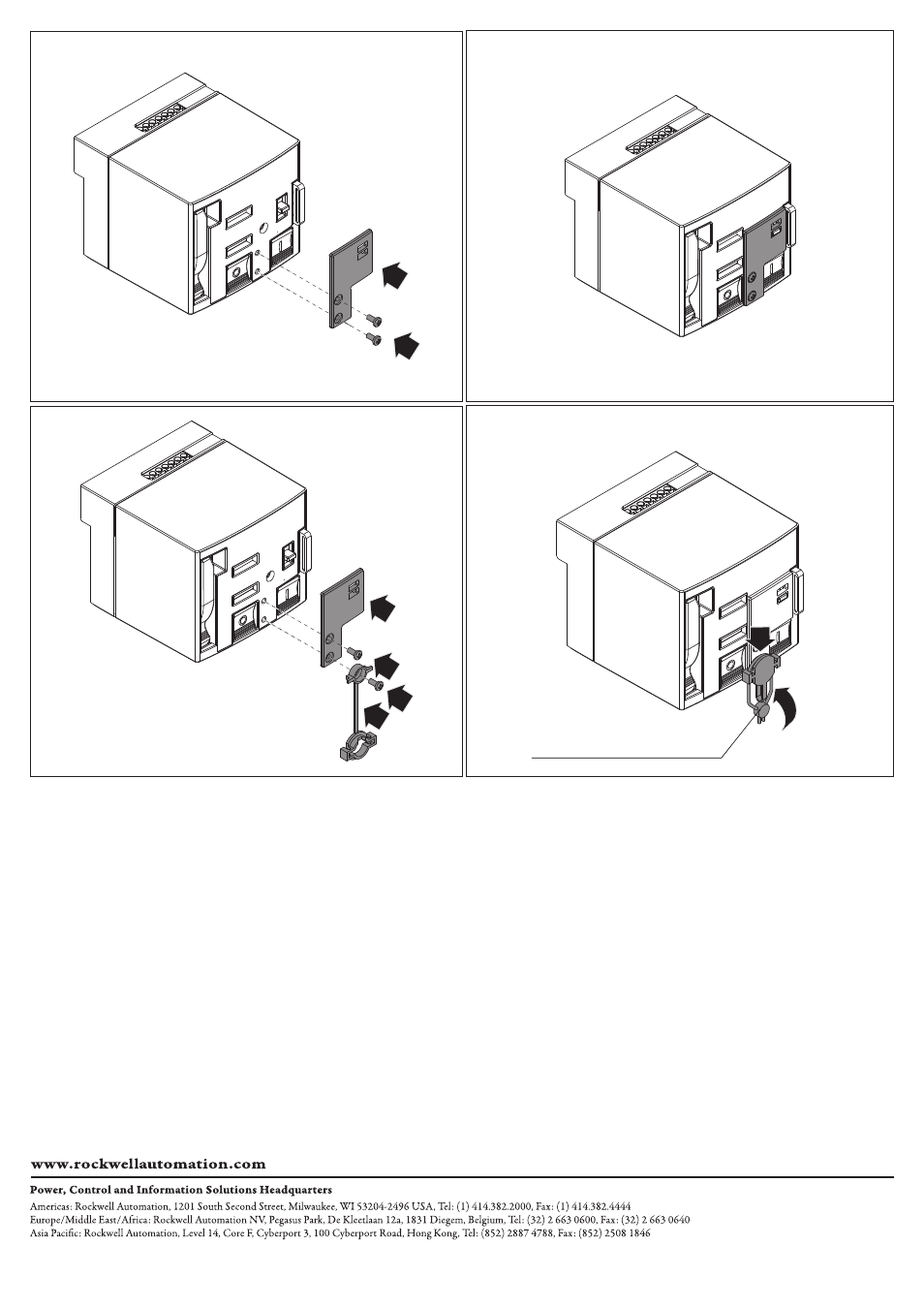 www.rockwellautomation.com

Power, Control and Information Solutions Headquarters
Americas: Rockwell Automation, 1201 South Second Street, Milwaukee, WI 53204-2496 USA, Tel: (1) 414.382.2000, Fax: (1) 414.382.4444
Europe/Middle East/Africa: Rockwell Automation NV, Pegasus Park, De Kleetlaan 12a, 1831 Diegem, Belgium, Tel: (32) 2 663 0600, Fax: (32) 2 663 0640
Asia Pacific: Rockwell Automation, Level 14, Core F, Cyberport 3, 100 Cyberport Road, Hong Kong, Tel: (852) 2887 4788, Fax: (852) 2508 1846