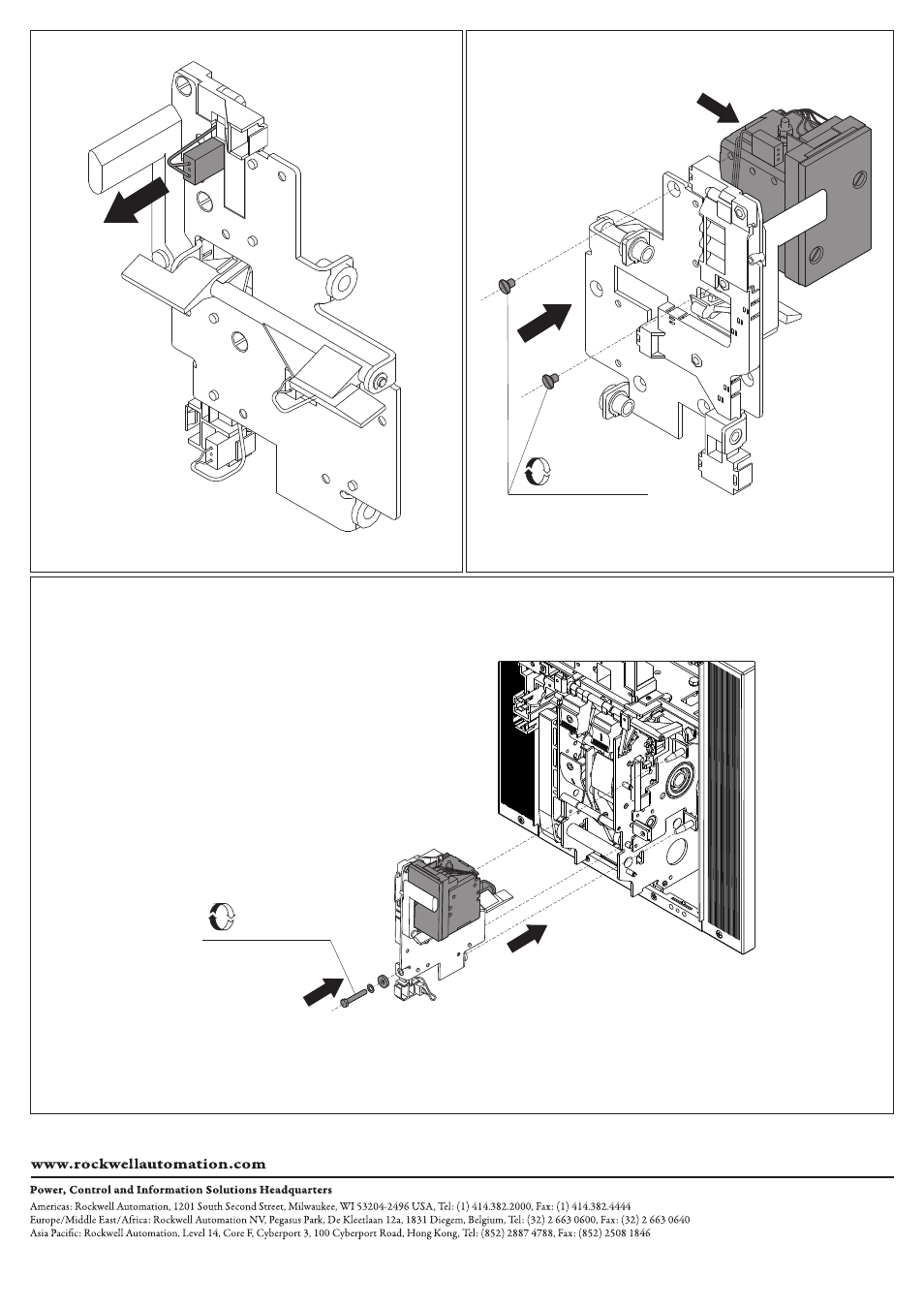 www.rockwellautomation.com

Power, Control and Information Solutions Headquarters
Americas: Rockwell Automation, 1201 South Second Street, Milwaukee, WI 53204-2496 USA, Tel: (1) 414.382.2000, Fax: (1) 414.382.4444
Europe/Middle East/Africa: Rockwell Automation NV, Pegasus Park, De Kleetlaan 12a, 1831 Diegem, Belgium, Tel: (32) 2 663 0600, Fax: (32) 2 663 0640
Asia Pacific: Rockwell Automation, Level 14, Core F, Cyberport 3, 100 Cyberport Road, Hong Kong, Tel: (852) 2887 4788, Fax: (852) 2508 1846