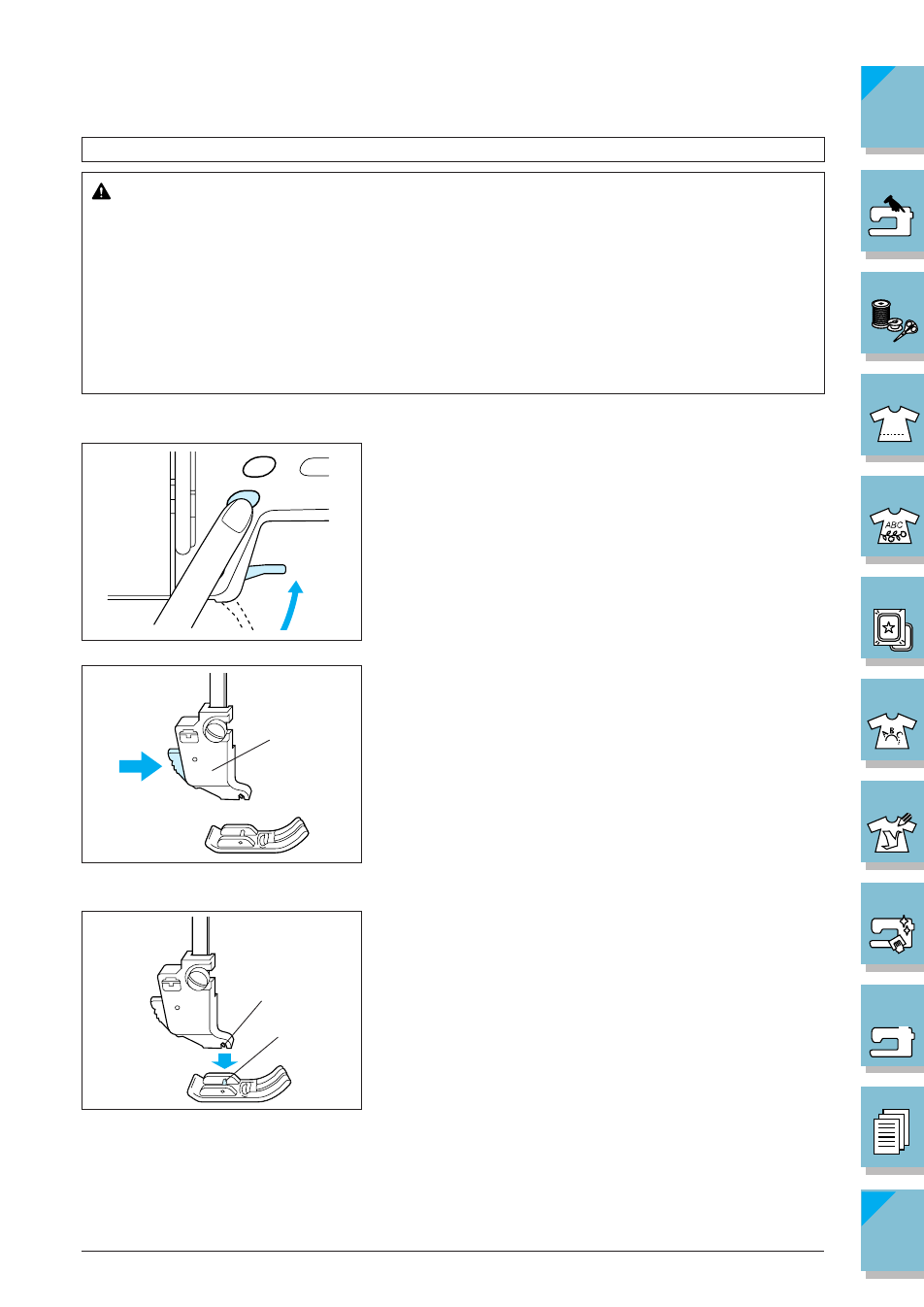 ABC