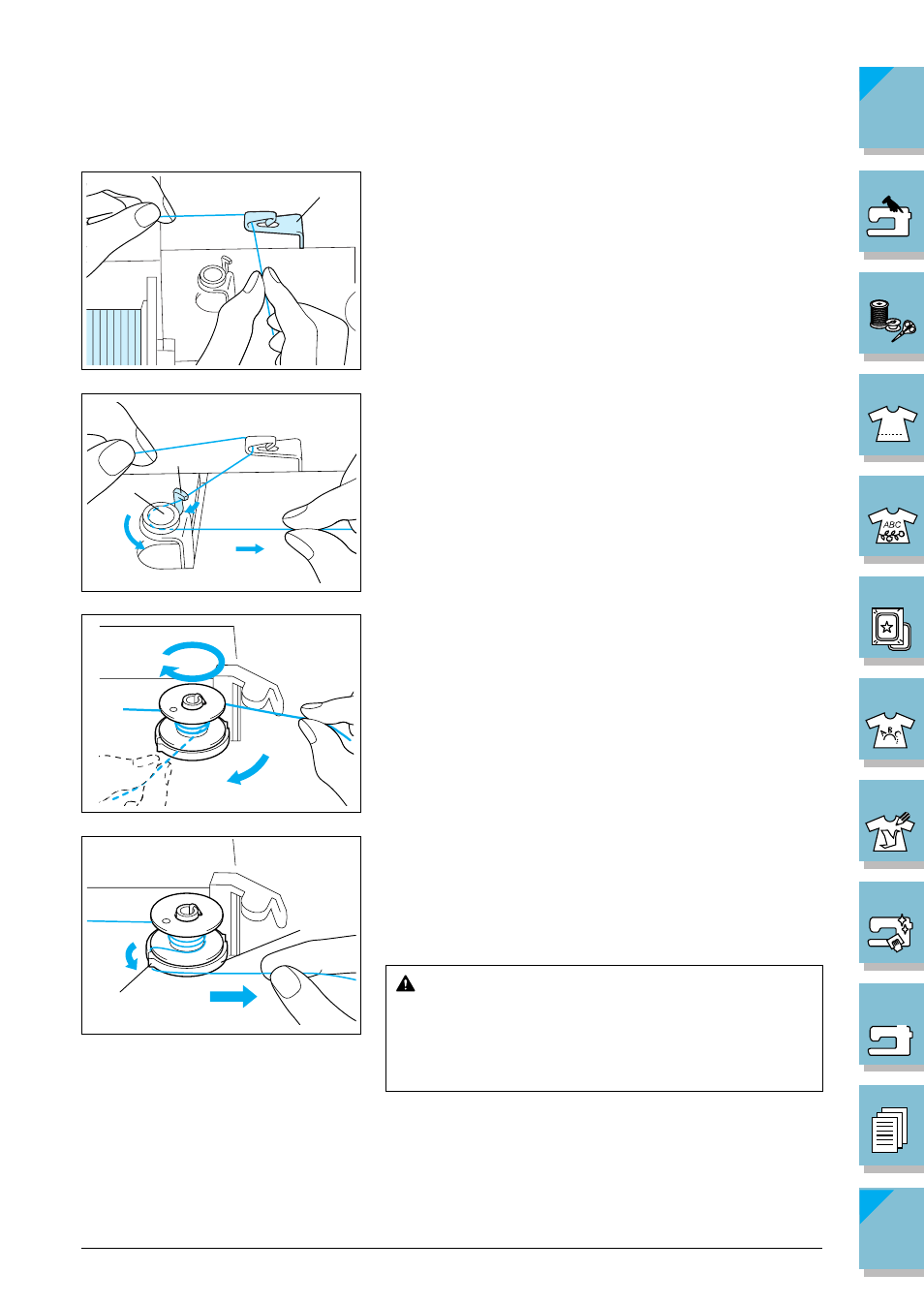 ABC