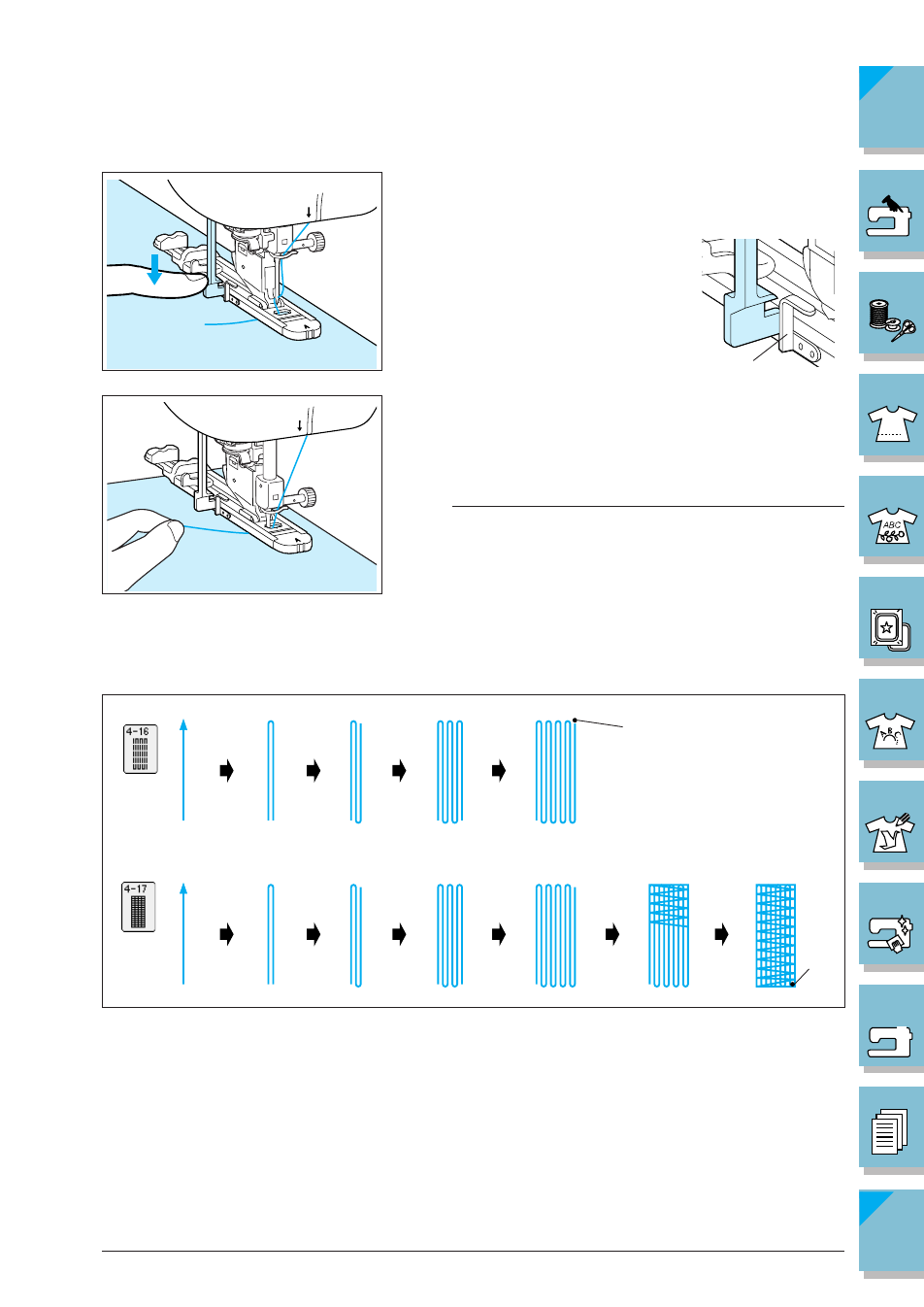 4-16

4-17

ABC