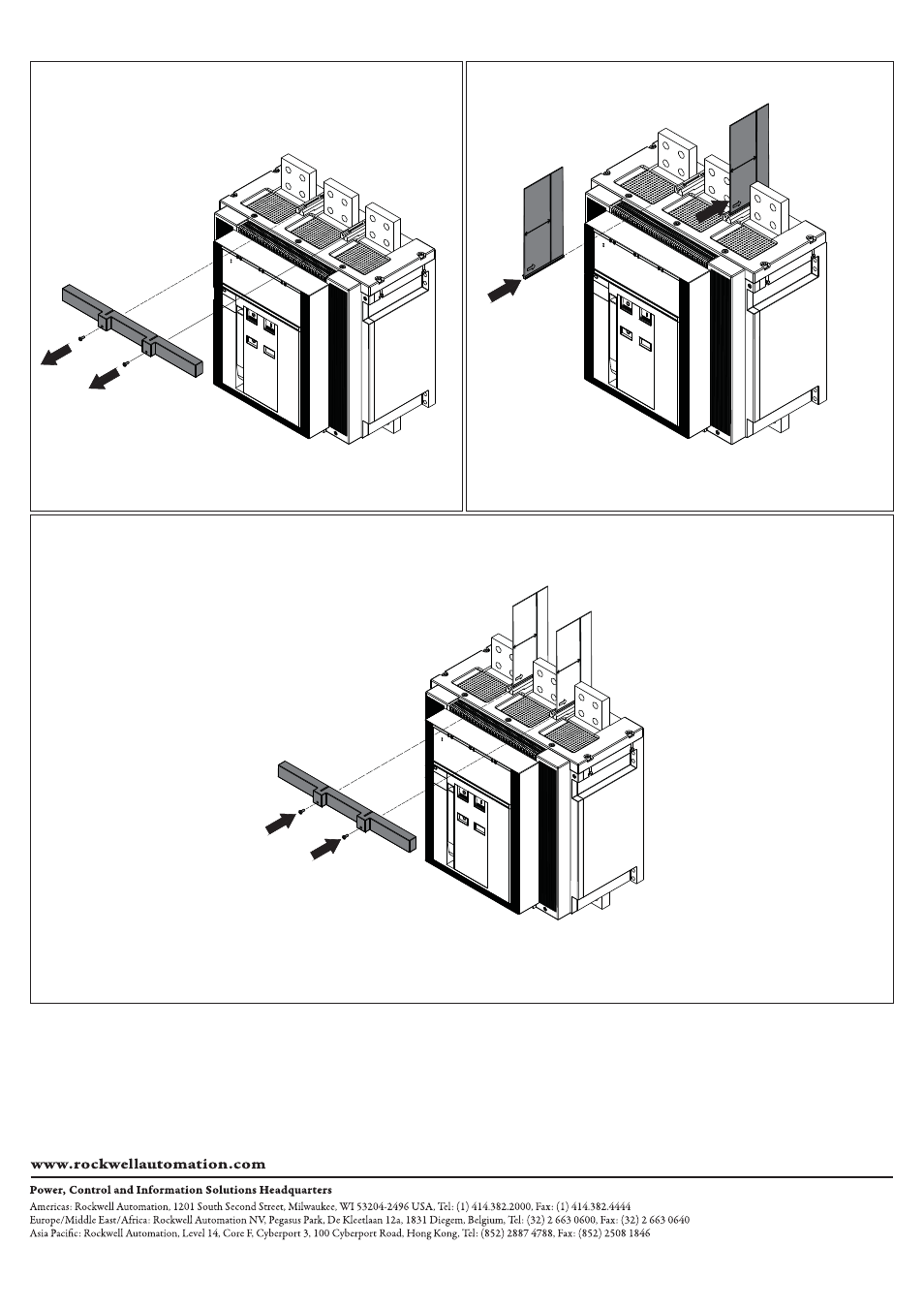 www.rockwellautomation.com

Power, Control and Information Solutions Headquarters
Americas: Rockwell Automation, 1201 South Second Street, Milwaukee, WI 53204-2496 USA, Tel: (1) 414.382.2000, Fax: (1) 414.382.4444
Europe/Middle East/Africa: Rockwell Automation NV, Pegasus Park, De Kleetlaan 12a, 1831 Diegem, Belgium, Tel: (32) 2 663 0600, Fax: (32) 2 663 0640
Asia Pacific: Rockwell Automation, Level 14, Core F, Cyberport 3, 100 Cyberport Road, Hong Kong, Tel: (852) 2887 4788, Fax: (852) 2508 1846