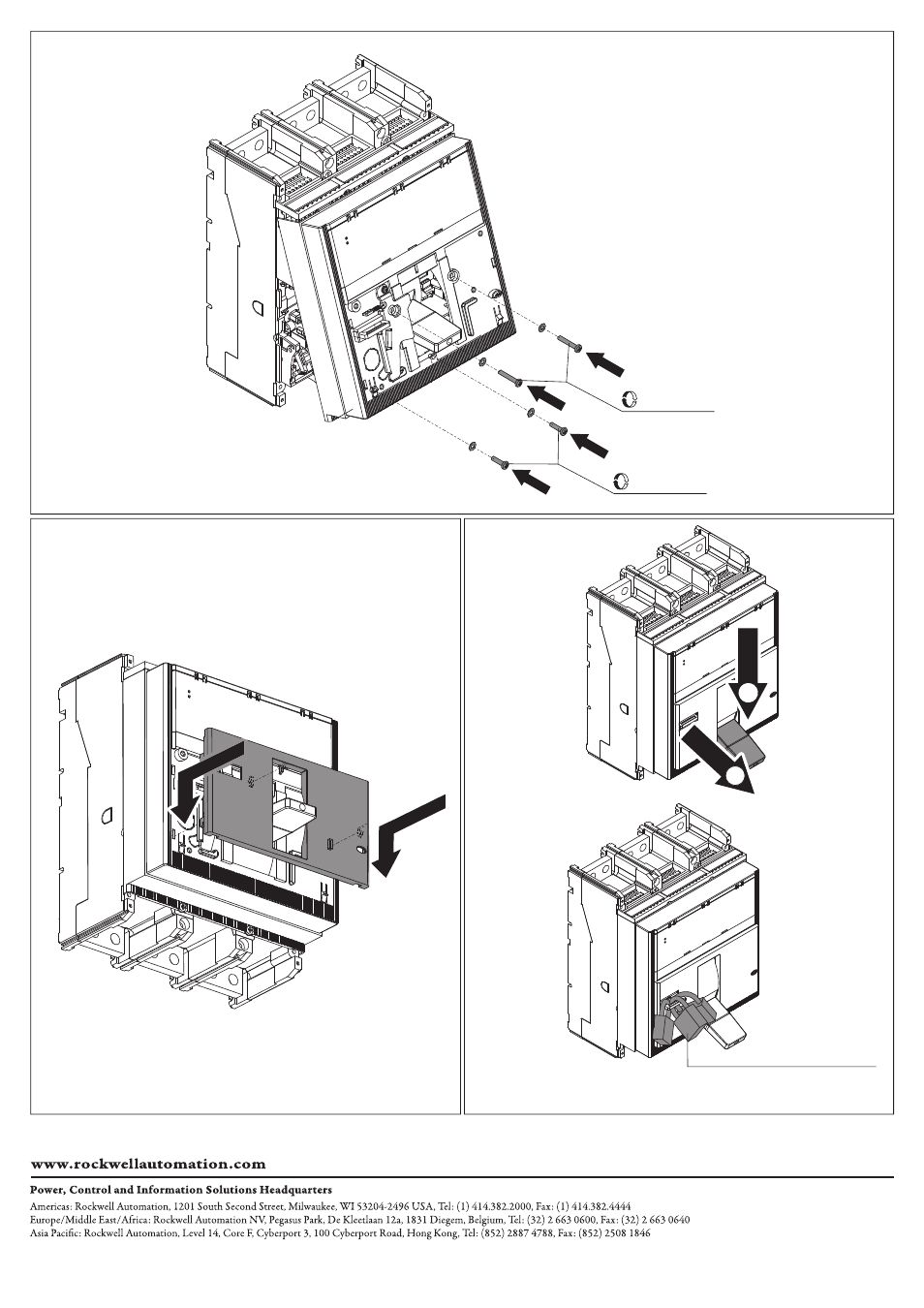 www.rockwellautomation.com

Power, Control and Information Solutions Headquarters
Americas: Rockwell Automation, 1201 South Second Street, Milwaukee, WI 53204-2496 USA, Tel: (1) 414.382.2000, Fax: (1) 414.382.4444
Europe/Middle East/Africa: Rockwell Automation NV, Pegasus Park, De Kleetlaan 12a, 1831 Diegem, Belgium, Tel: (32) 2 663 0600, Fax: (32) 2 663 0640
Asia Pacific: Rockwell Automation, Level 14, Core F, Cyberport 3, 100 Cyberport Road, Hong Kong, Tel: (852) 2887 4788, Fax: (852) 2508 1846