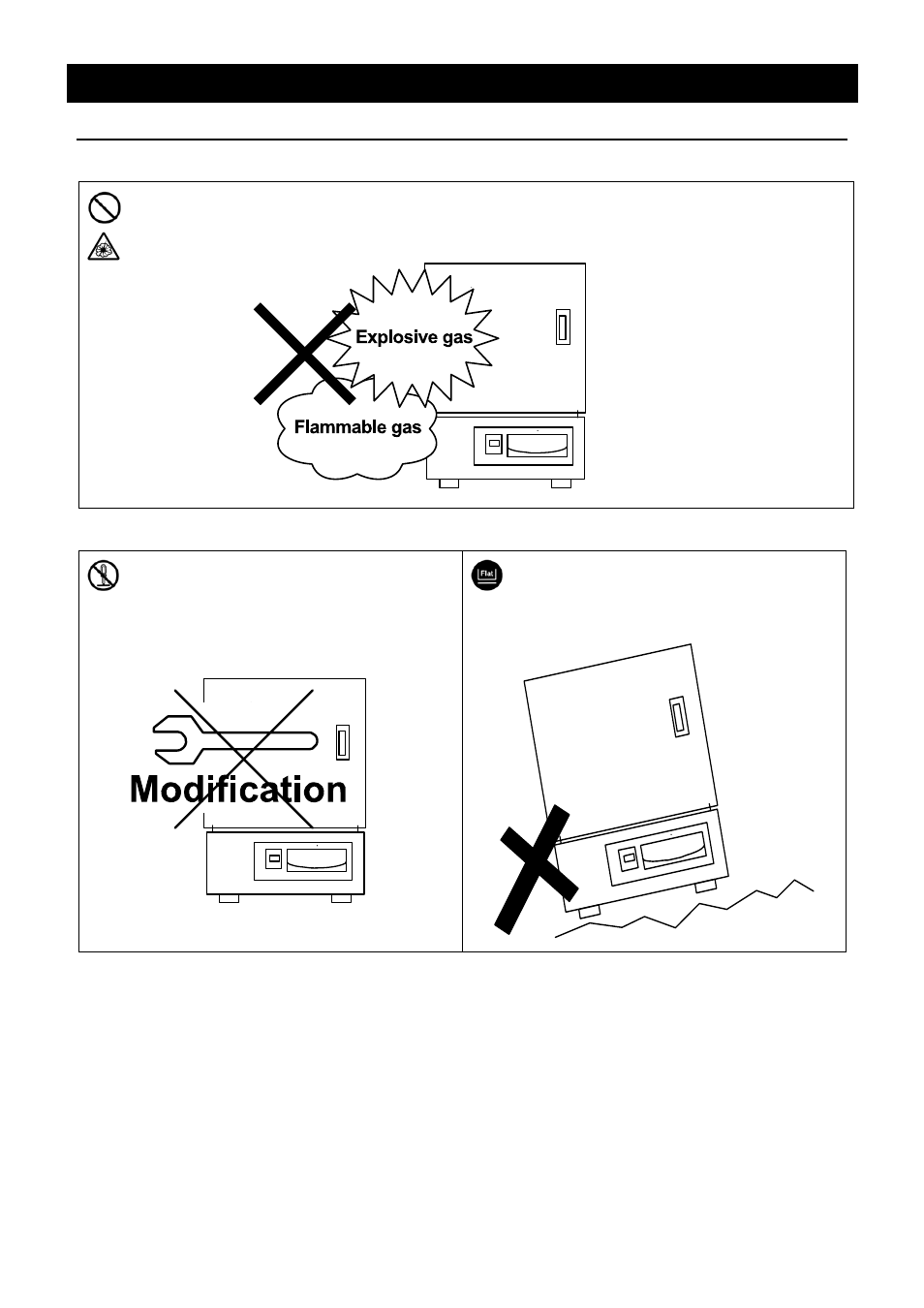 Explosive gas

Flammable gas

Modification

Flat