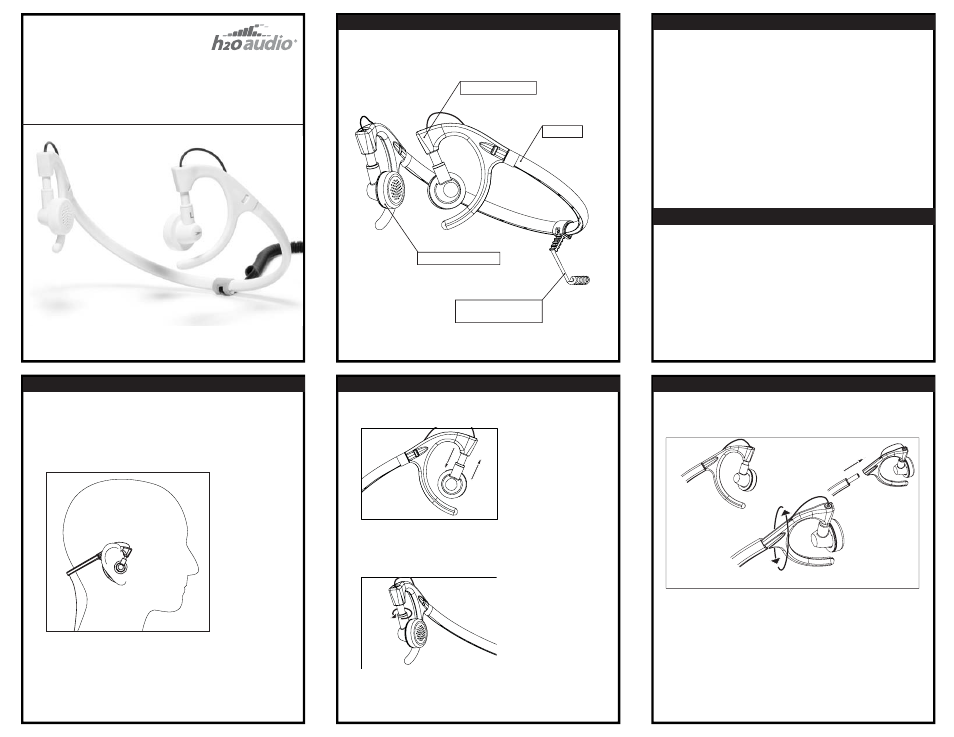 h2o audio