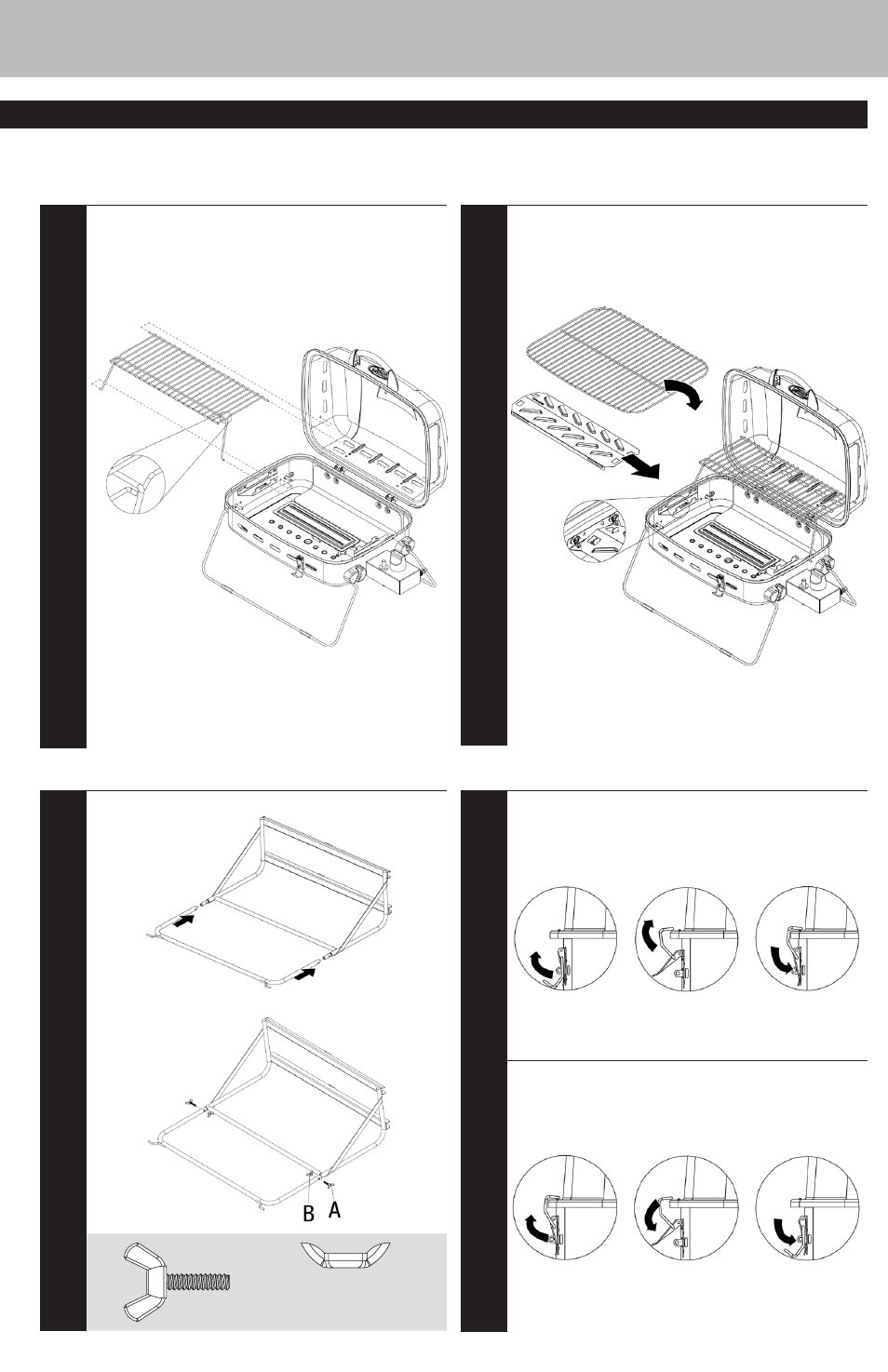 B A