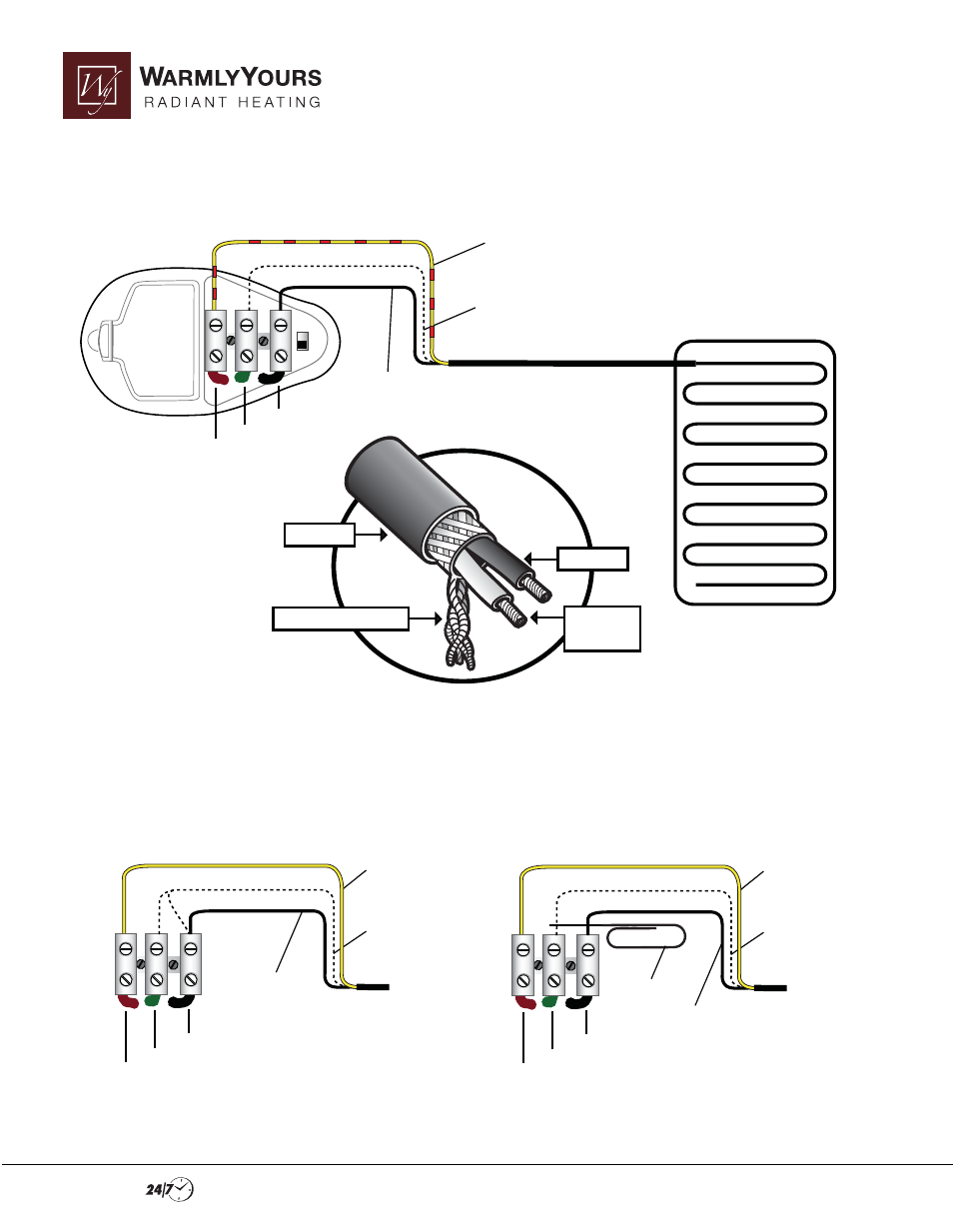 Wy WARMLYYOURS RADIANT HEATING

24/7