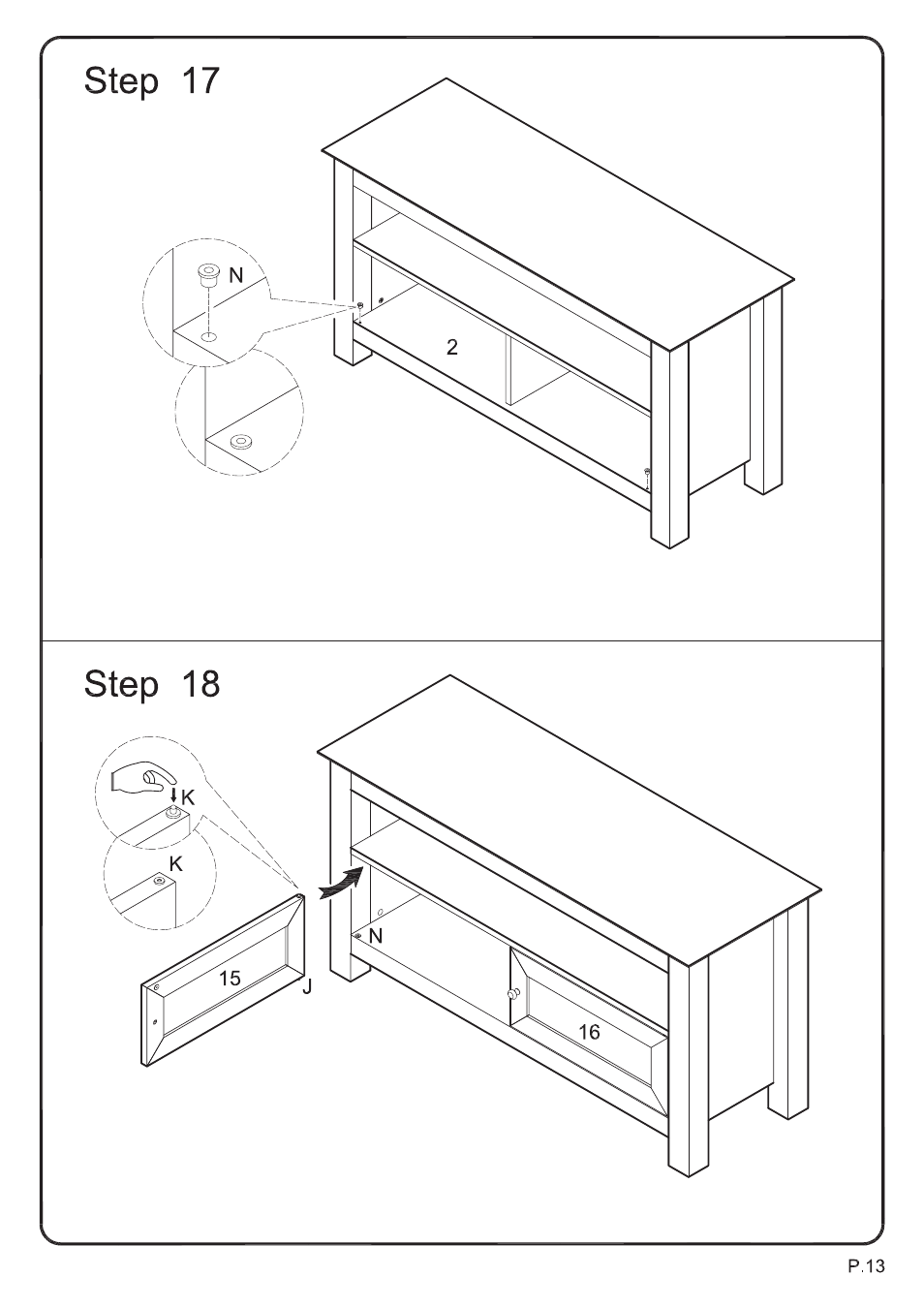 Step 17

N

2

Step 18

K

K

N

15

J

16

P.13