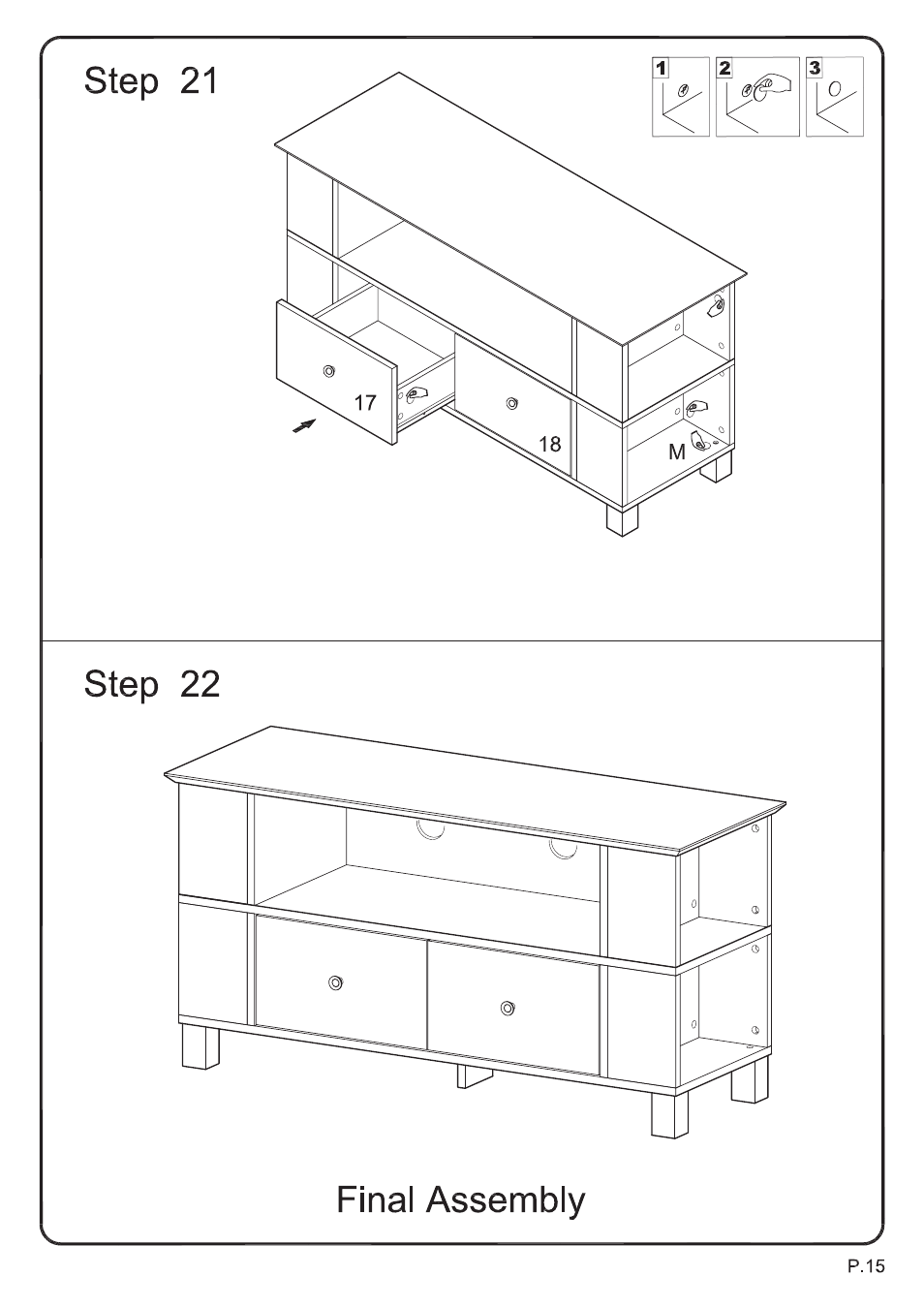 Step 21

1 2 3

17

18

M

Step 22

Final Assembly

P.15