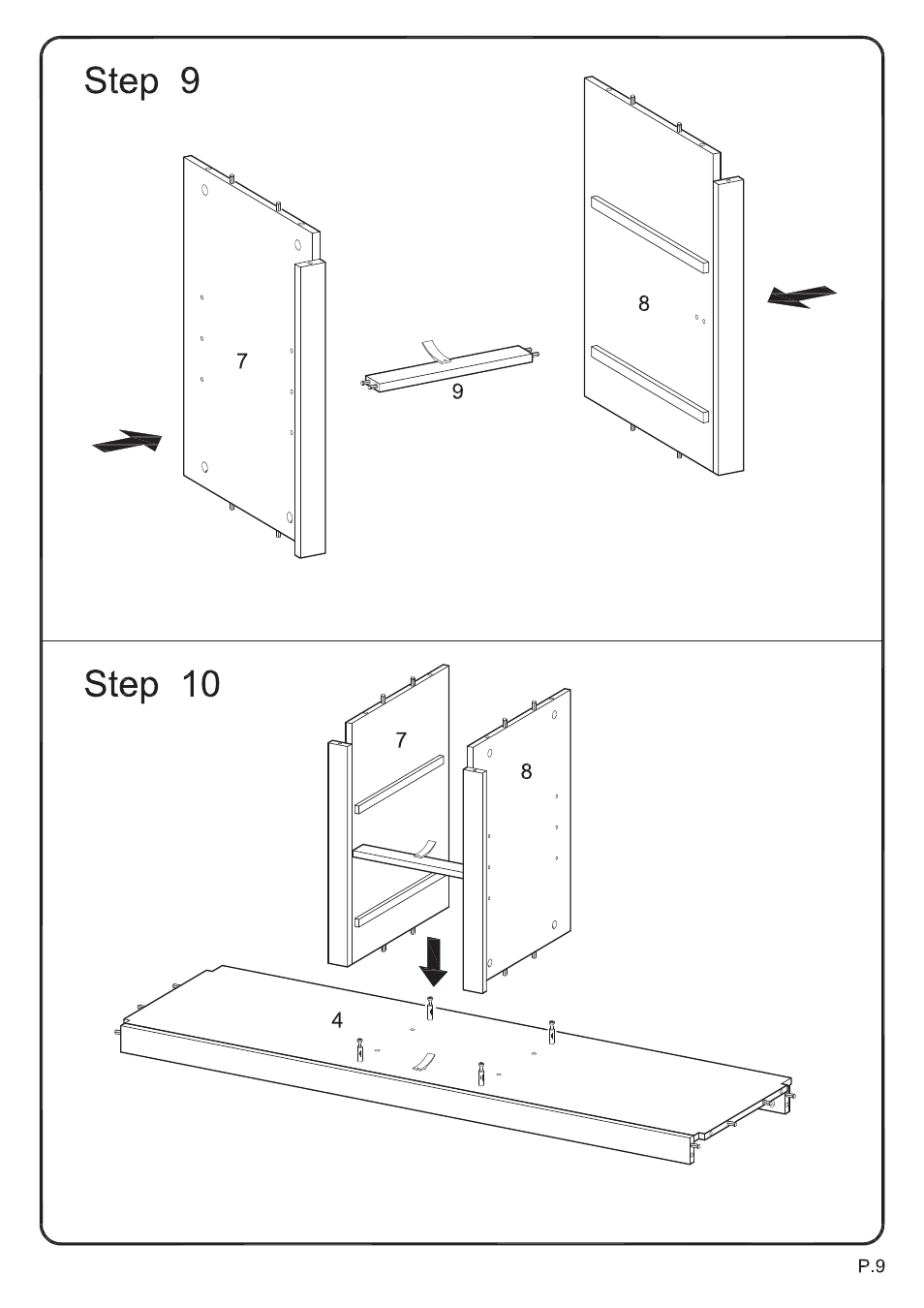 Step 9

7

9

8

Step 10

7

8

4

P.9