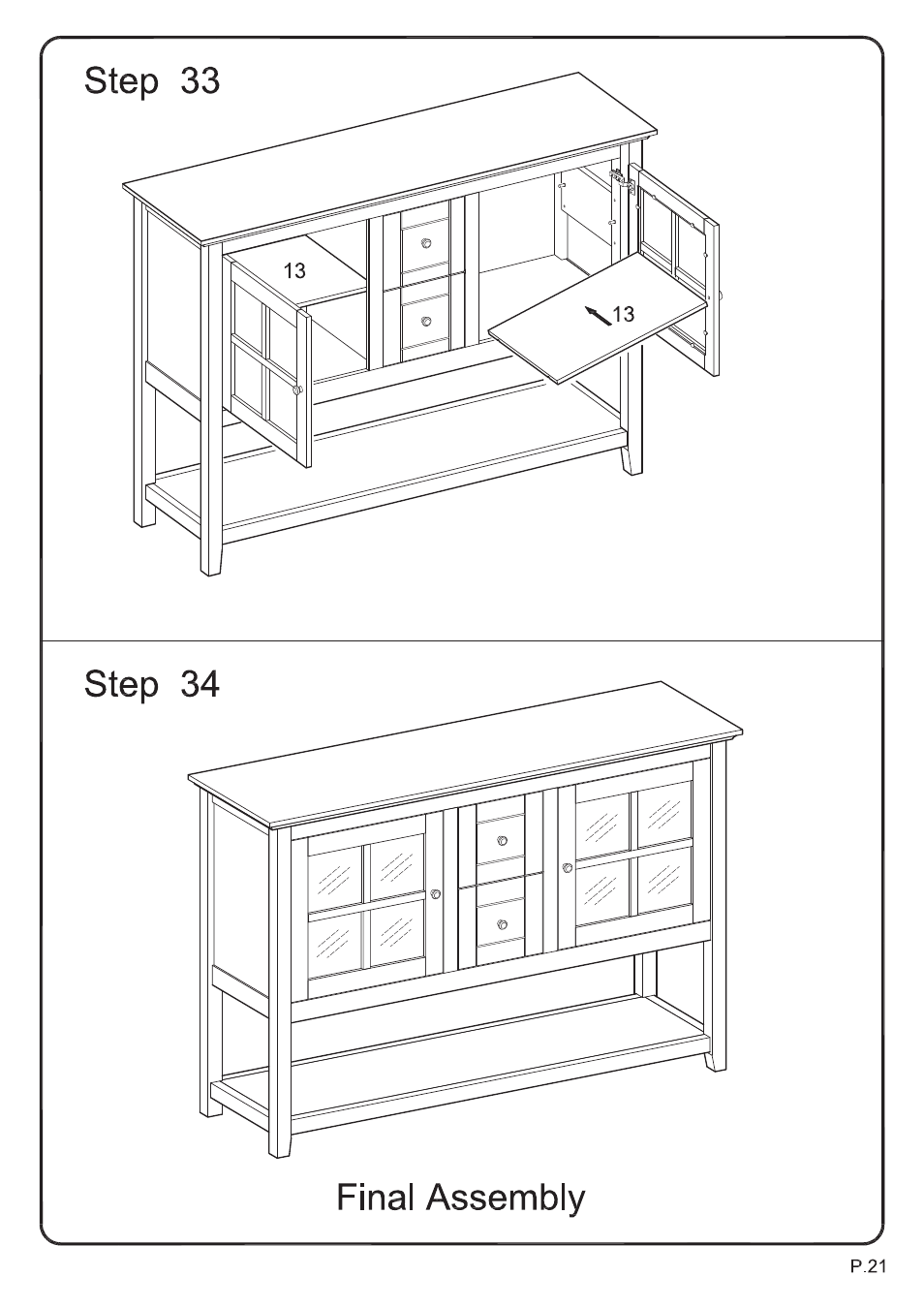 Step 33

13

13

Step 34

Final Assembly

P.21