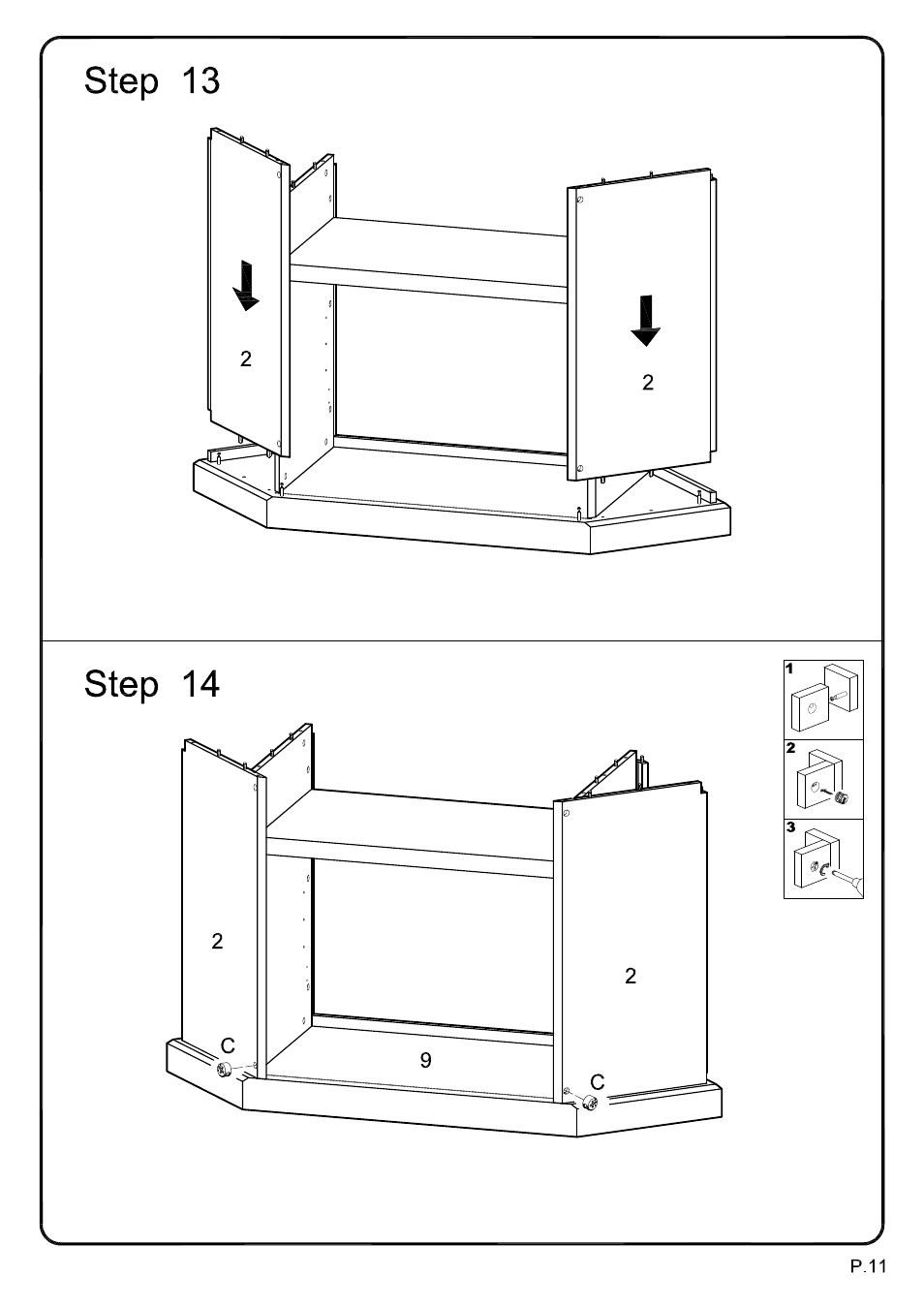 Step 13

2

2

Step 14

1

2

3

2

2

C

9

C

P.11