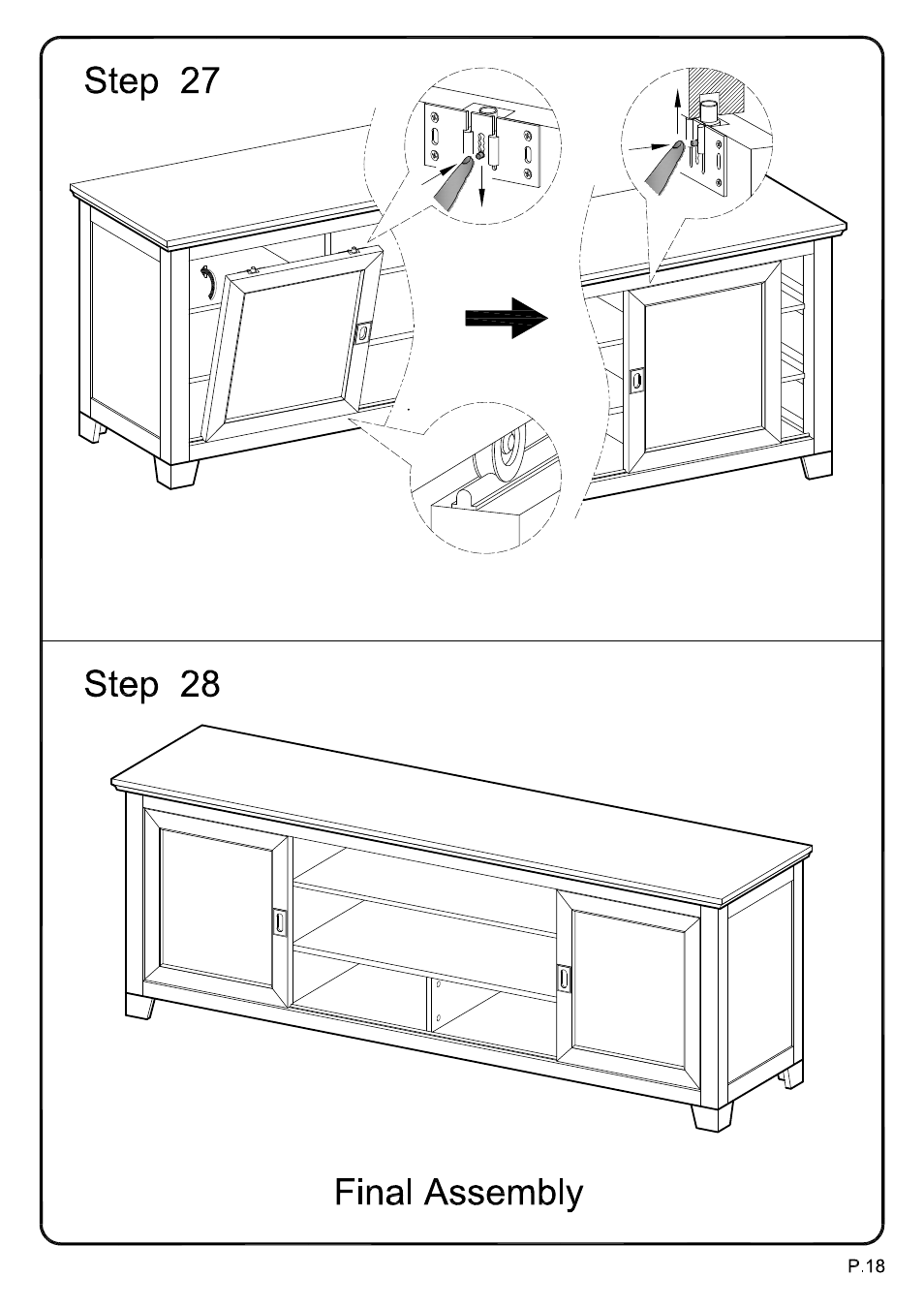 Step 27

Step 28

Final Assembly

P.18