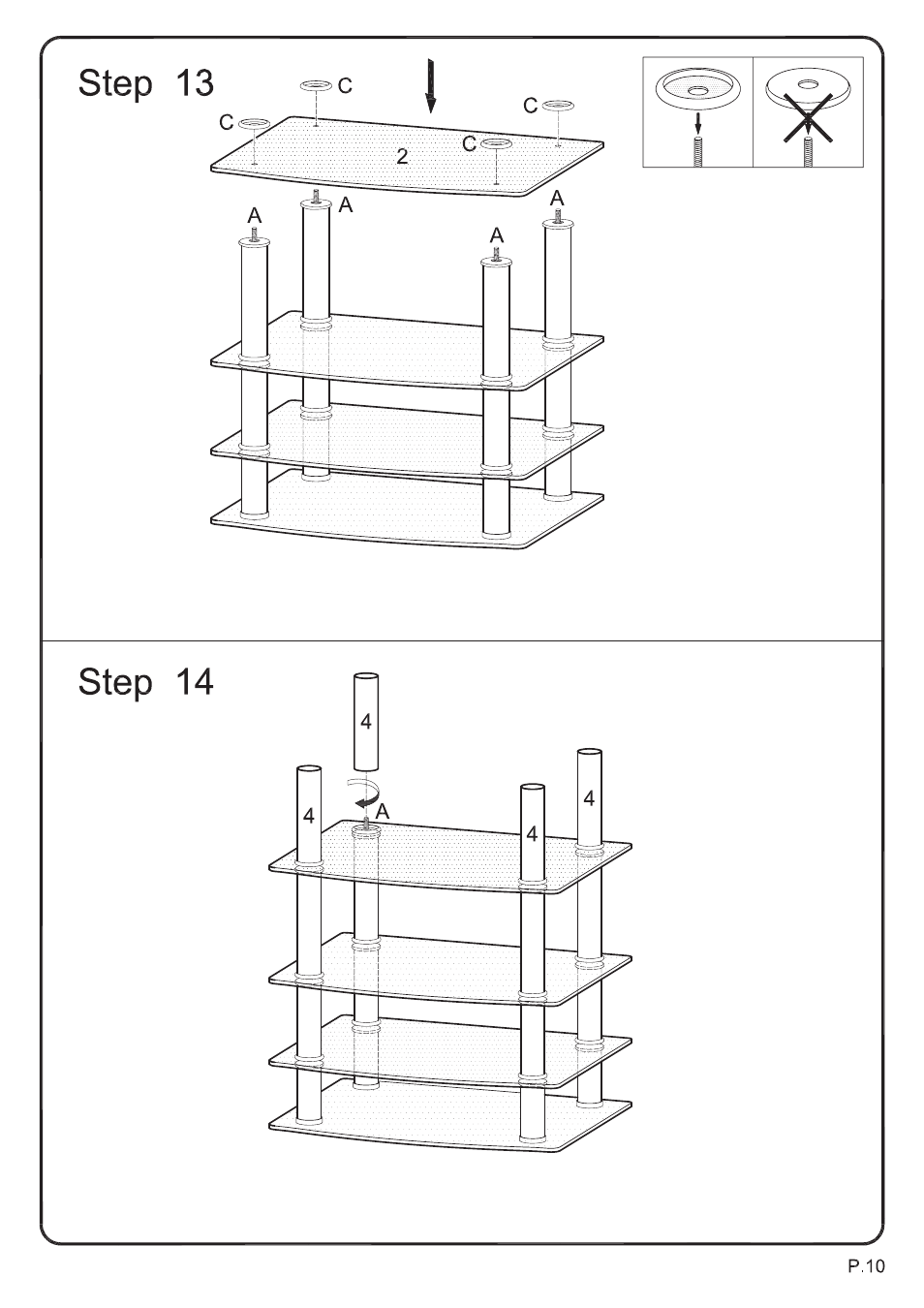 Step 13

C
C
C
C
2
A
A
A
A

Step 14

4
4
A
4
4

P.10