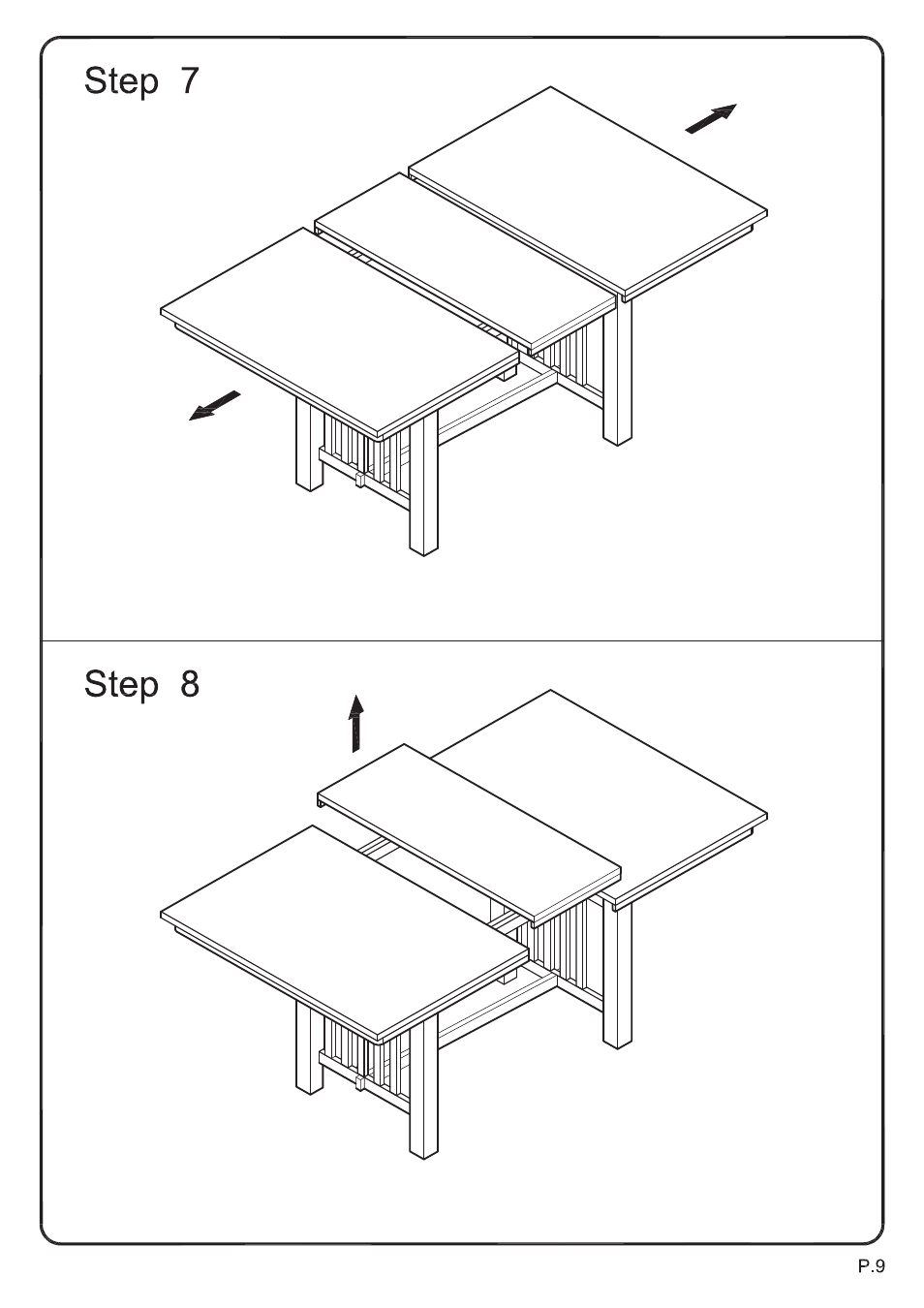 Step 7

Step 8

P.9