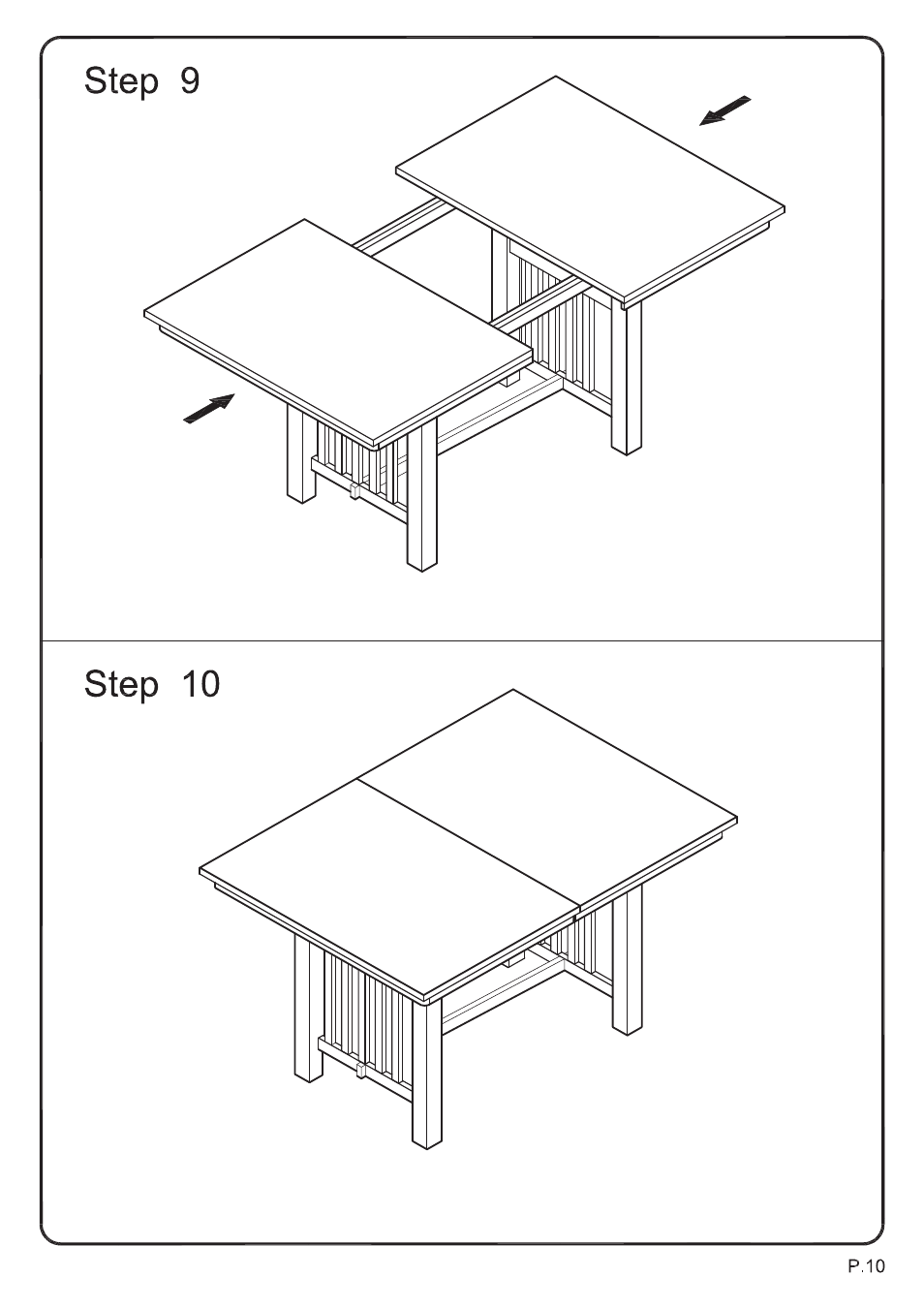 Step 9

Step 10

P.10