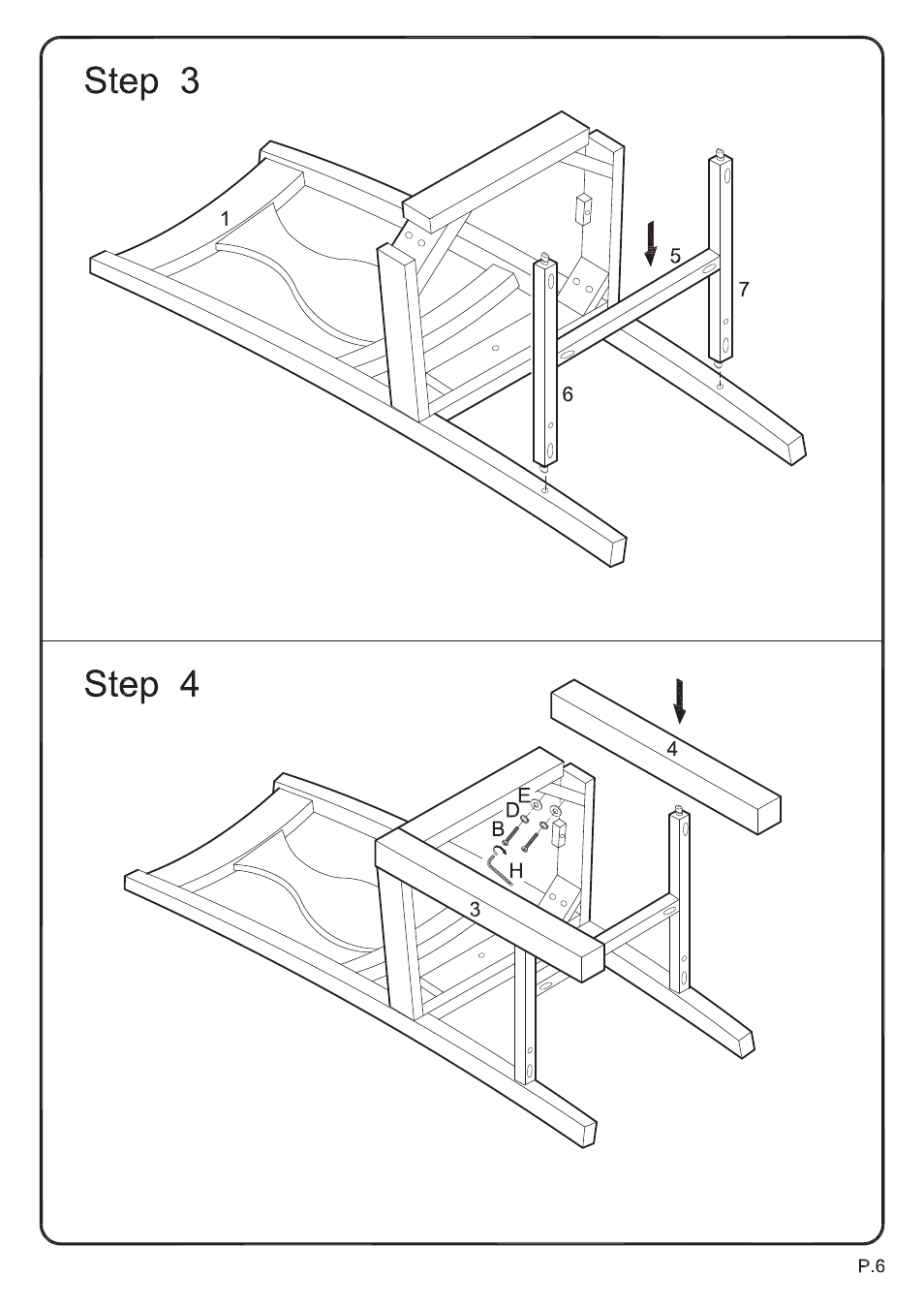 Step 3

1

5

7

6

Step 4

4

E
D
B
H

3

P.6