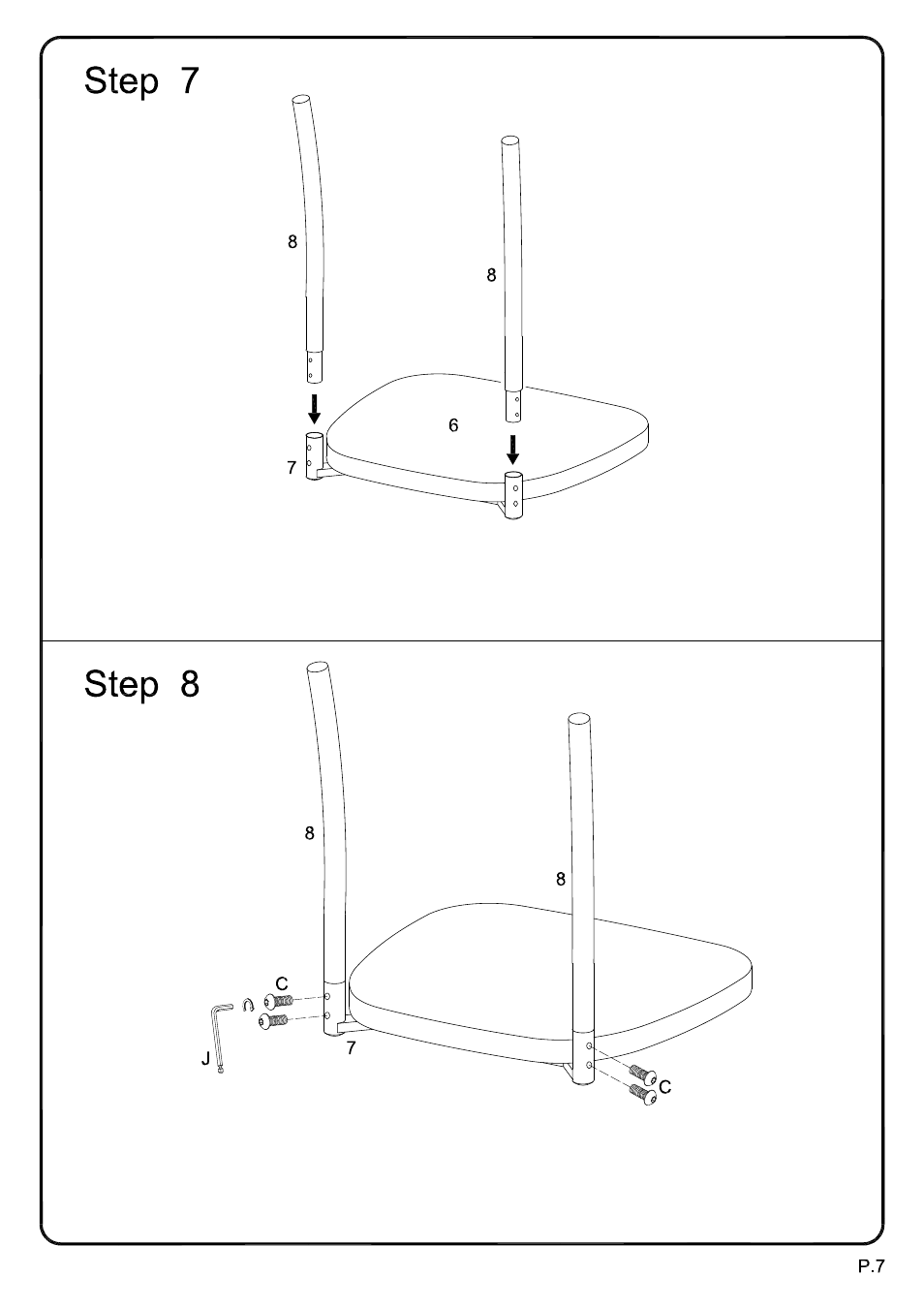 Step 7

8

8

6

7

Step 8

8

8

C

J

7

C

P.7