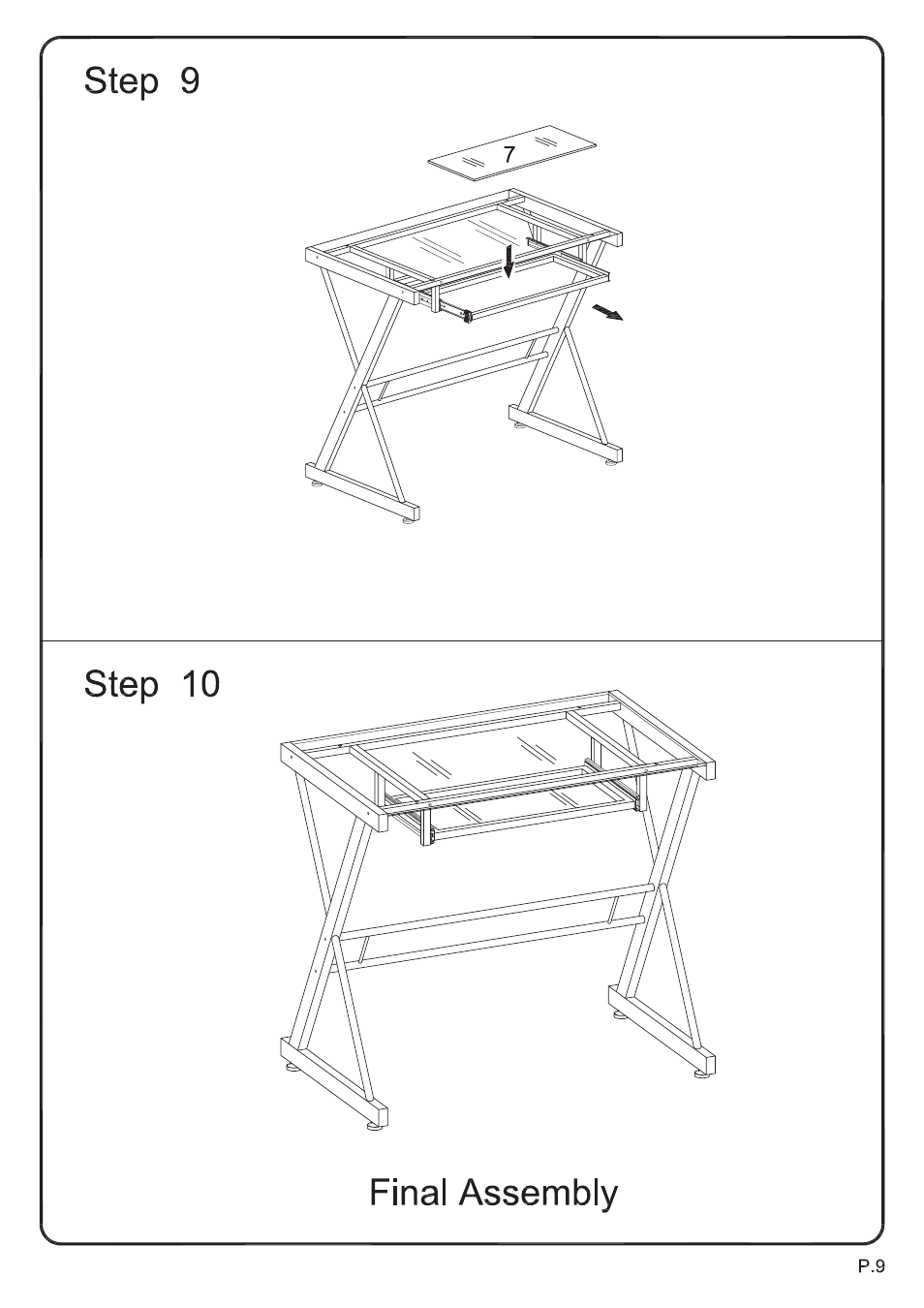 Step 9

7

Step 10

Final Assembly

P.9