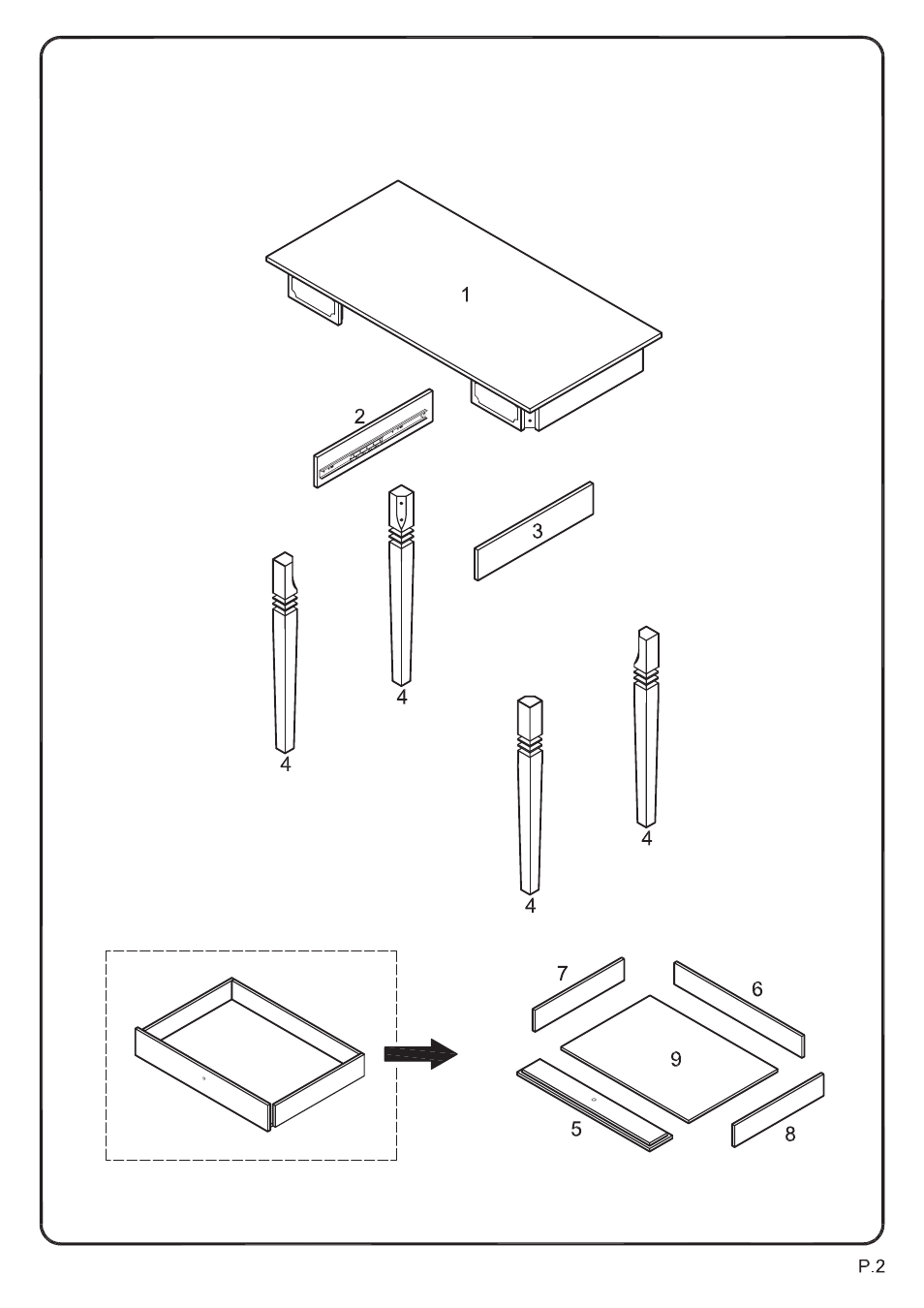 1

2

3

4

4

4

4

7

6

9

5

8

P.2